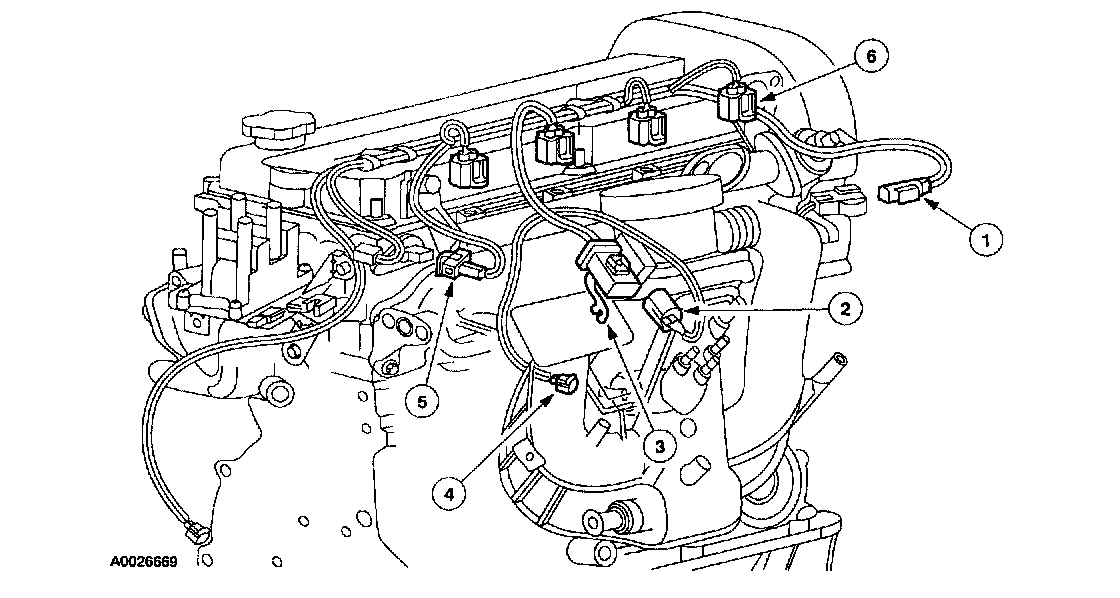 6
1
2
5
3
4
A0026669