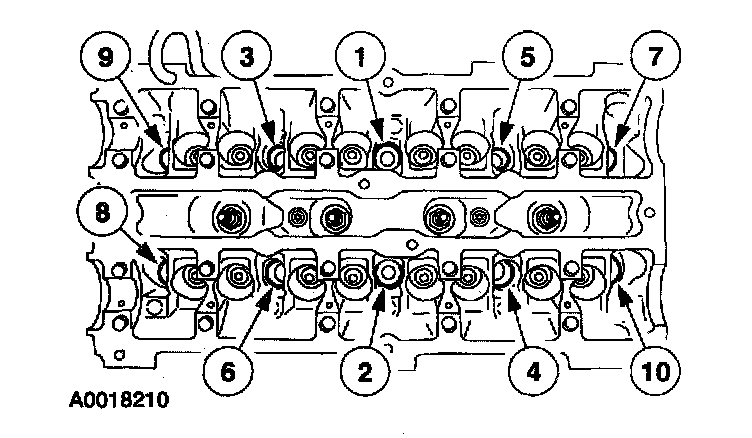 9
3
1
5
7
8
6
2
4
10
A0018210