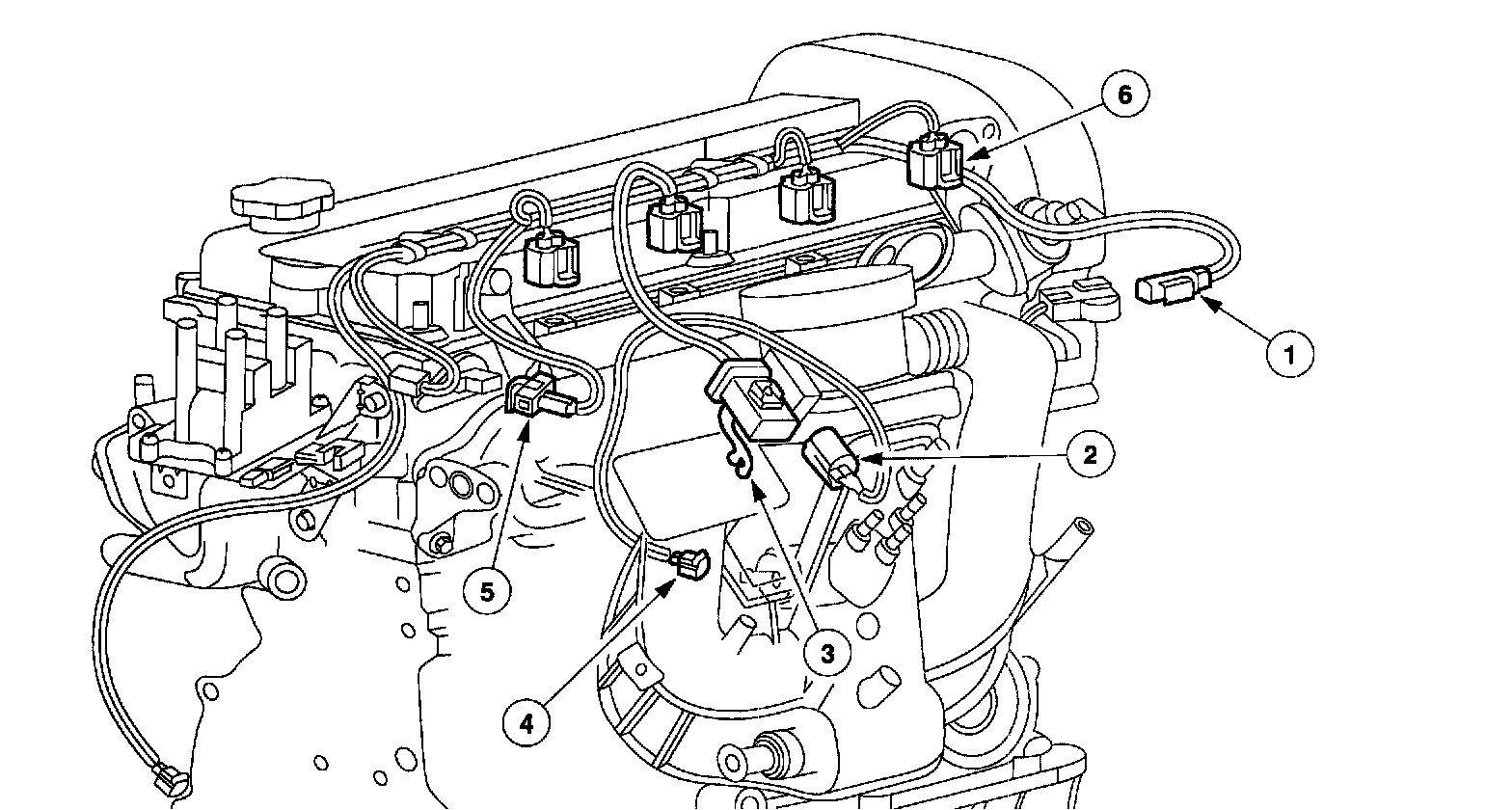 6
1
2
5
3
4