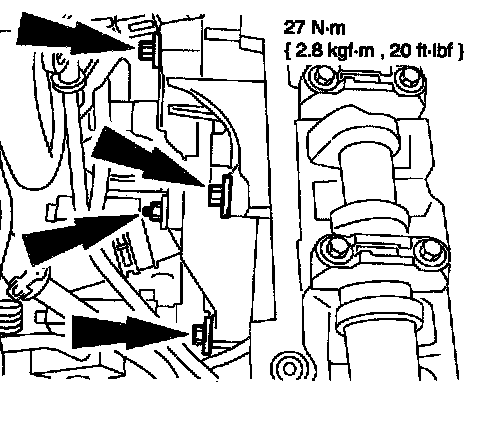 27 N·m
{ 2.8 kgf·m , 20 ft·lbf }