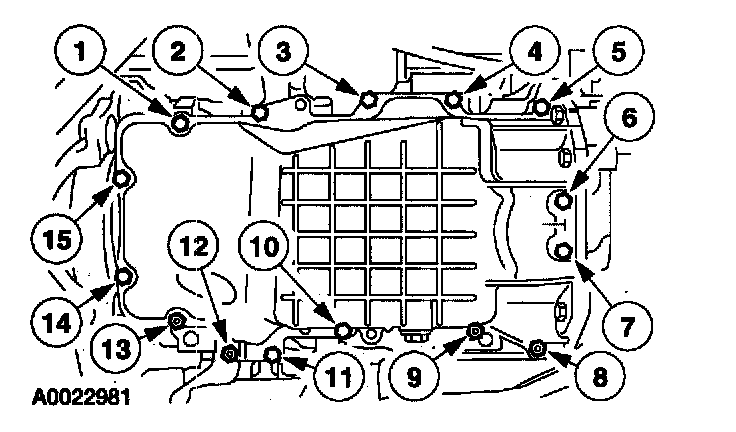 1
2
3
4
5
6
15
12
10
14
13
11
9
8
7
A0022981