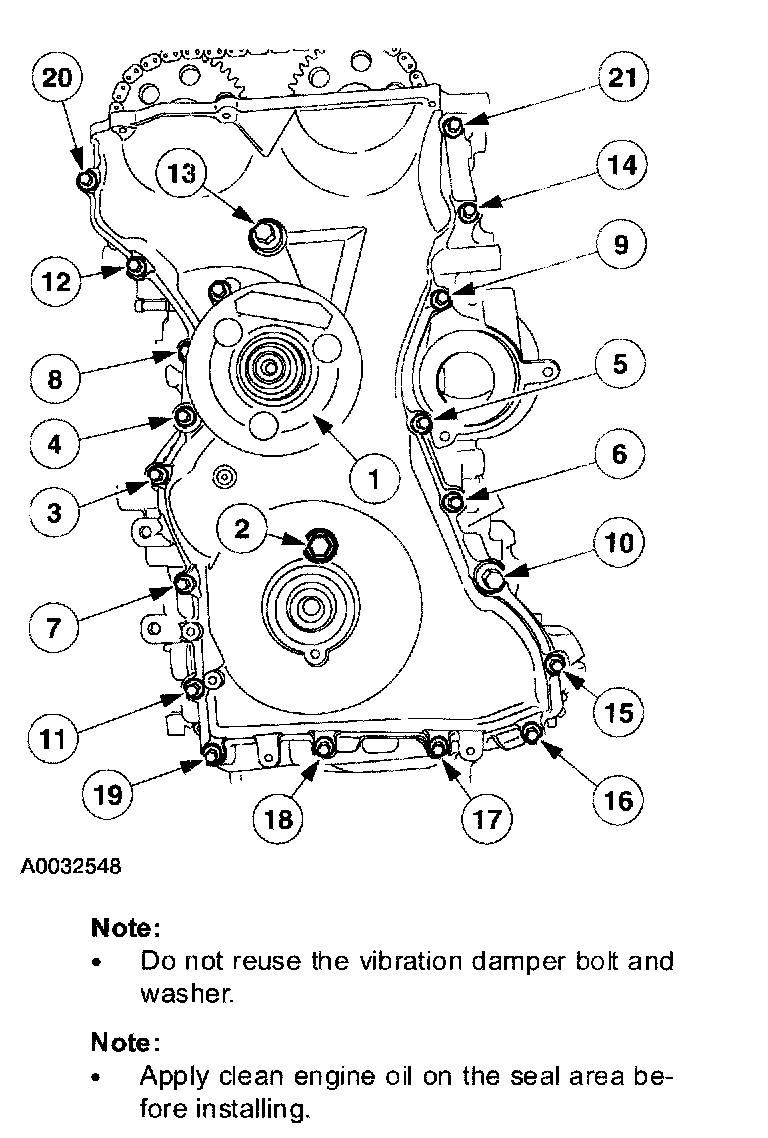 20
21
13
14
12
9
8
5
4
1
6
3
2
10
7
15
11
19
18
17
16

A0032548

Note:
• Do not reuse the vibration damper bolt and washer.

Note:
• Apply clean engine oil on the seal area before installing.