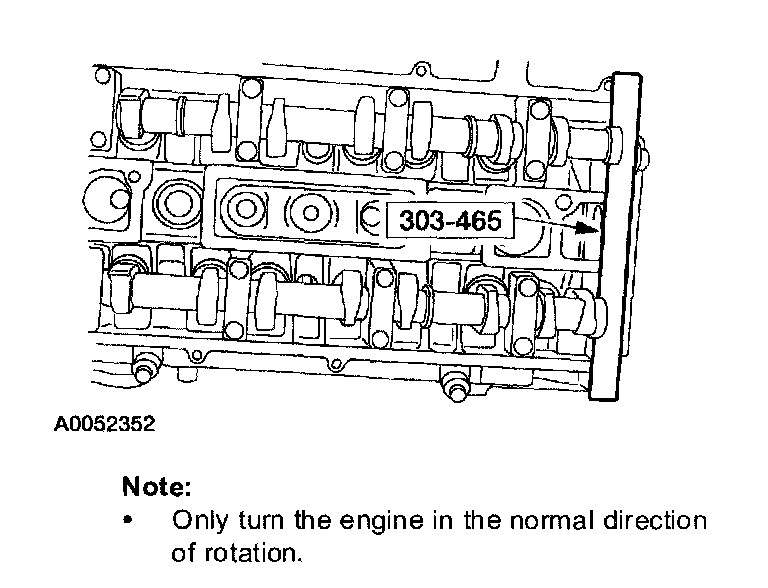 303-465

A0052352

Note:

• Only turn the engine in the normal direction of rotation.