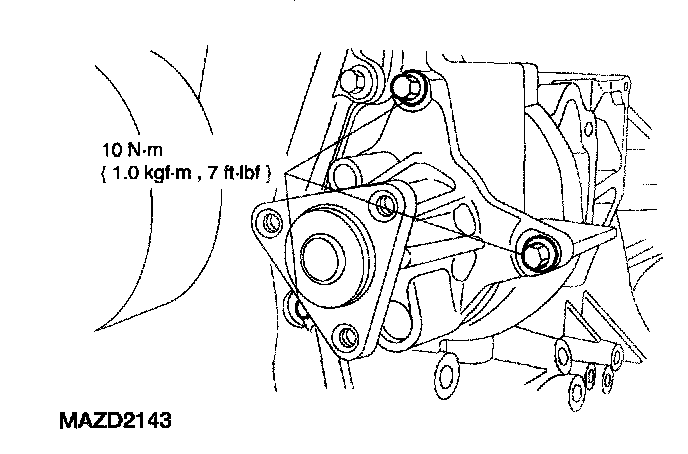 10 N·m
{ 1.0 kgf·m , 7 ft·lbf }

MAZD2143