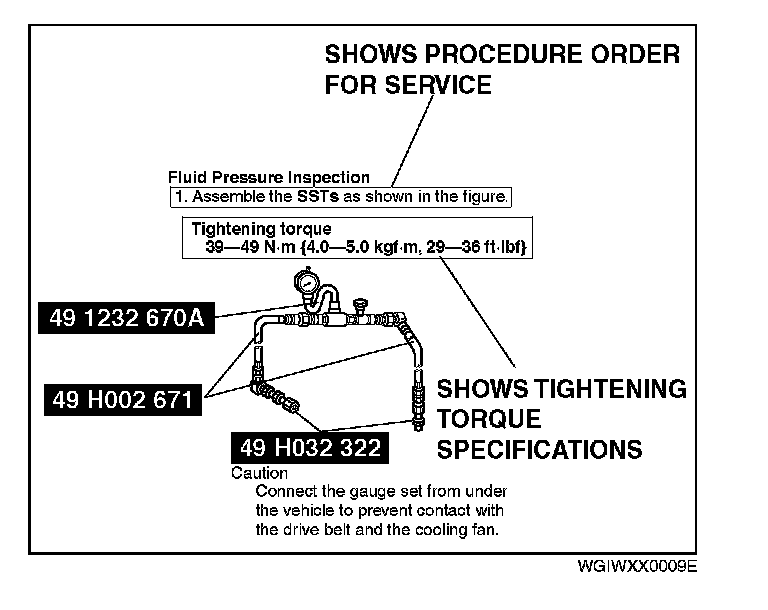 SHOWS PROCEDURE ORDER FOR SERVICE

Fluid Pressure Inspection
1. Assemble the SSTs as shown in the figure.

Tightening torque
39—49 N·m {4.0—5.0 kgf·m, 29—36 ft·lbf}

49 1232 670A

49 H002 671

49 H032 322

SHOWS TIGHTENING TORQUE SPECIFICATIONS

Caution
Connect the gauge set from under the vehicle to prevent contact with the drive belt and the cooling fan.

WGIWXX0009E