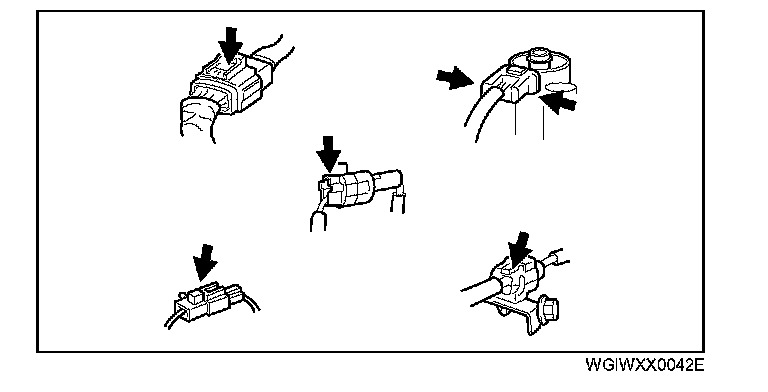 WGIWXX0042E