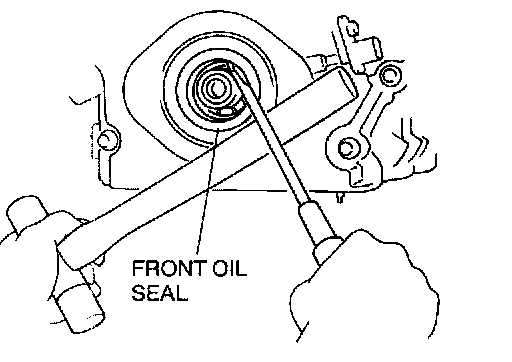 FRONT OIL SEAL