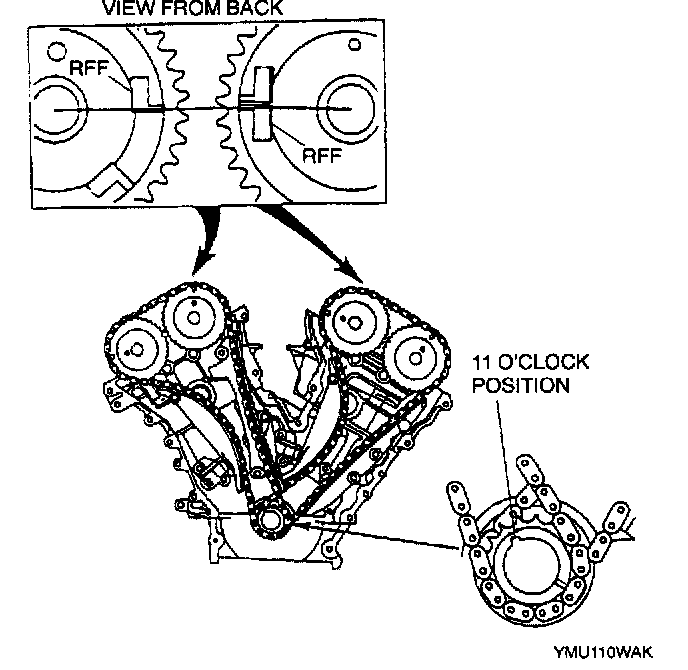 VIEW FROM BACK

RFF

RFF

11 O'CLOCK POSITION

YMU110WAK