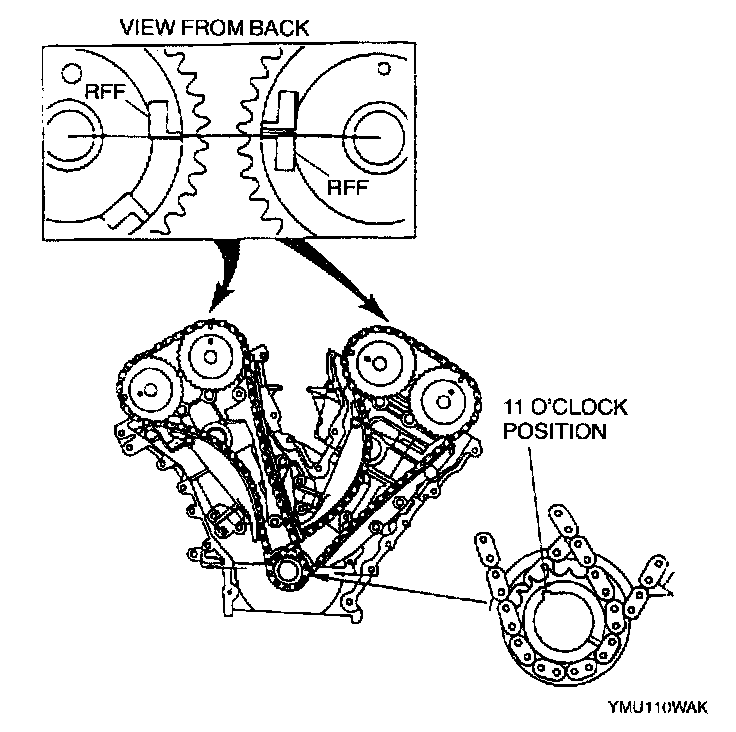 VIEW FROM BACK

RFF

RFF

11 O'CLOCK POSITION

YMU110WAK