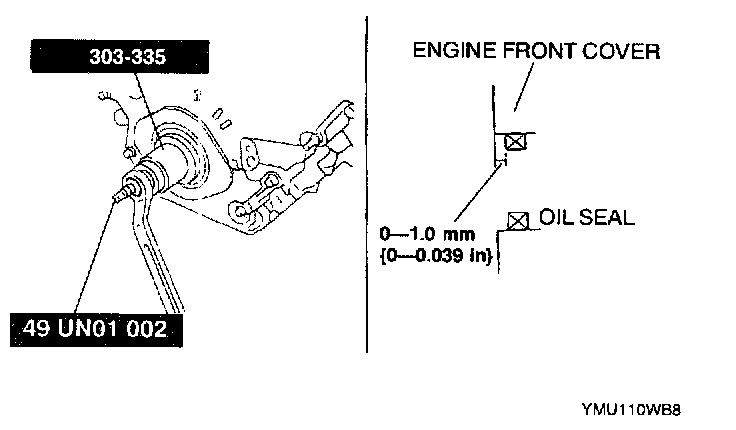 303-335

49 UN01 002

ENGINE FRONT COVER

0—1.0 mm
{0—0.039 in}

OIL SEAL

YMU110WB8