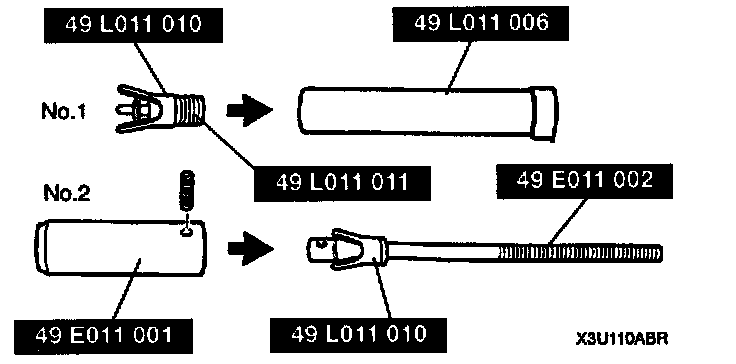 49 L011 010

49 L011 006

No.1

49 L011 011

No.2

49 E011 002

49 E011 001

49 L011 010

X3U110ABR