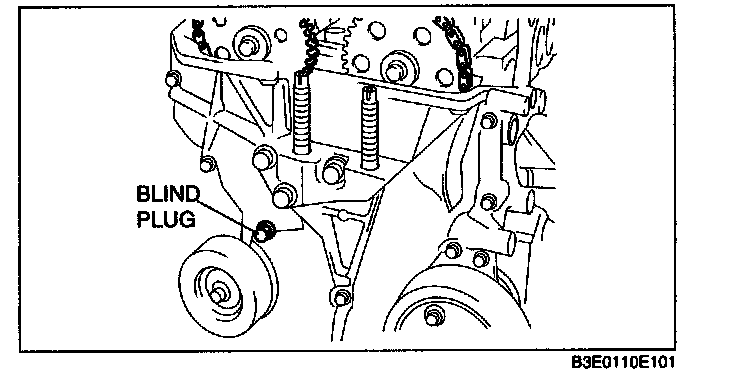 BLIND PLUG

B3E0110E101