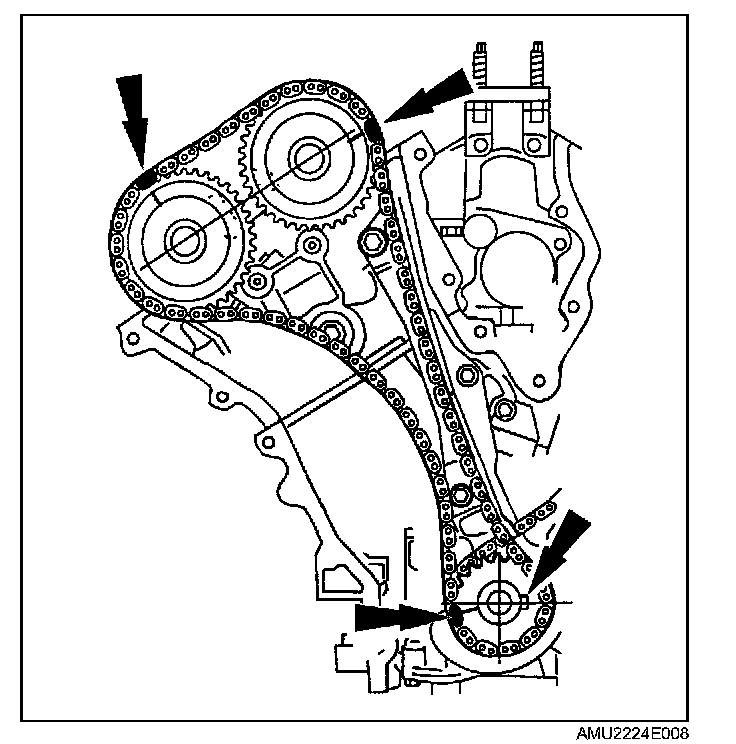 AMU2224E008