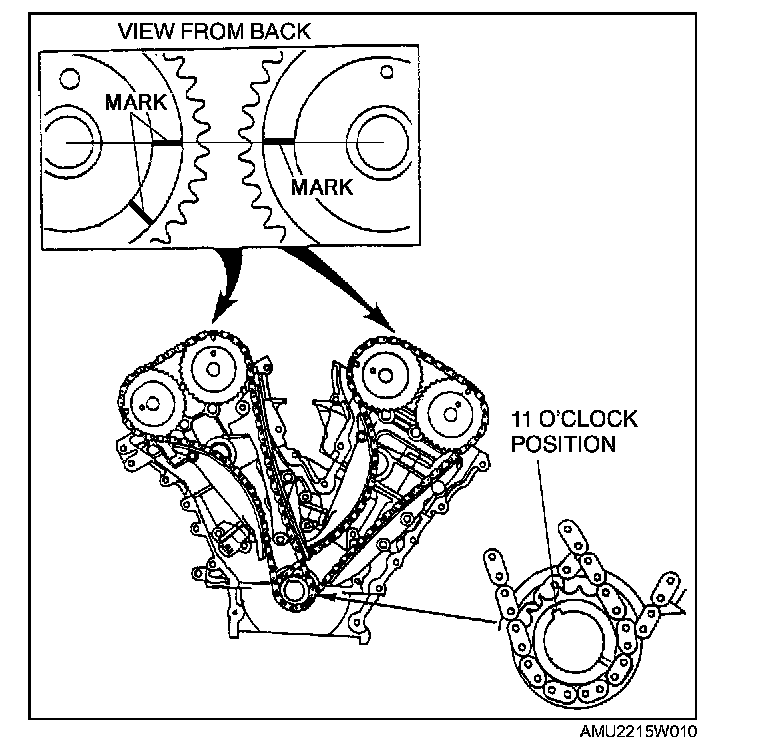 VIEW FROM BACK

MARK

MARK

11 O'CLOCK POSITION

AMU2215W010