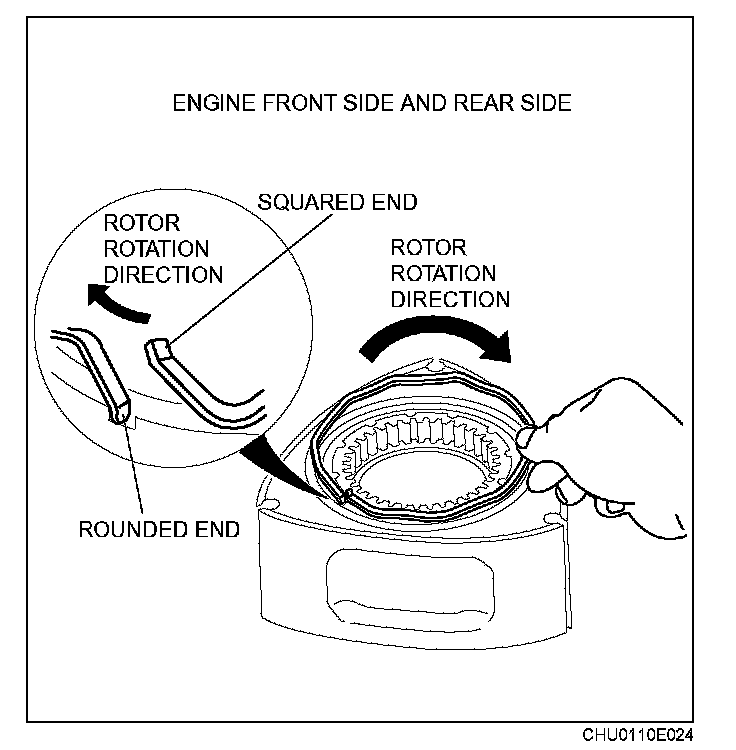 ENGINE FRONT SIDE AND REAR SIDE

SQUARED END

ROTOR ROTATION DIRECTION

ROTOR ROTATION DIRECTION

ROUNDED END

CHU0110E024