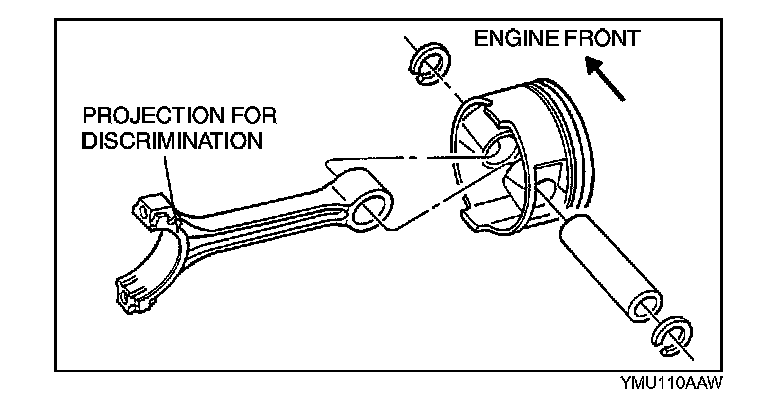 ENGINE FRONT

PROJECTION FOR DISCRIMINATION

YMU110AAW