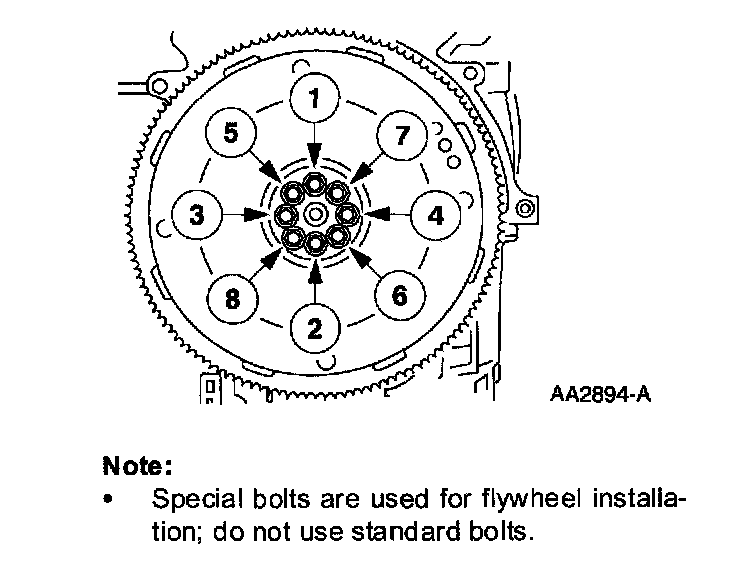 1
5
7
3
4
8
6
2
AA2894-A

Note:

• Special bolts are used for flywheel installation; do not use standard bolts.