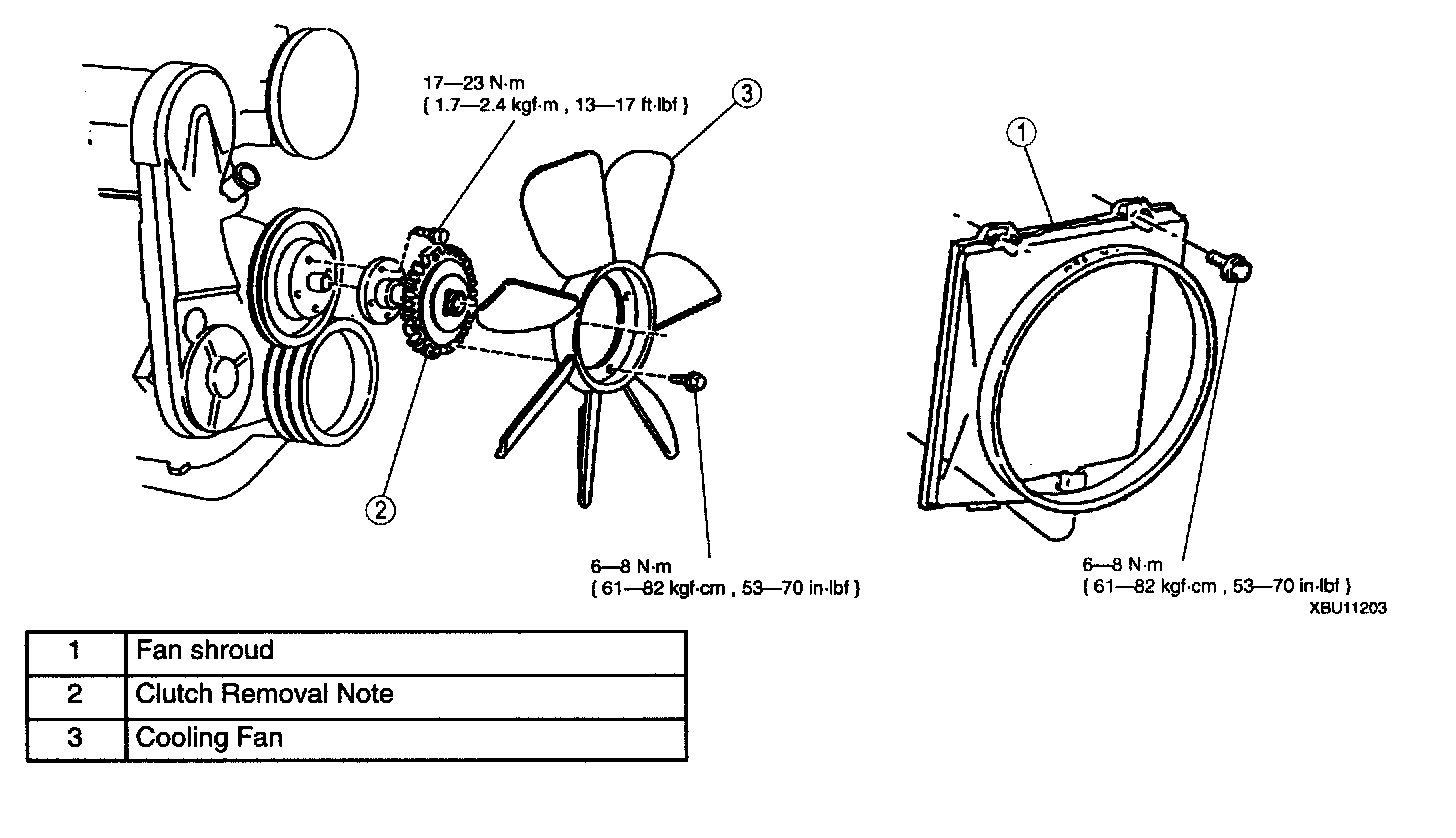 17—23 N·m
{ 1.7—2.4 kgf·m , 13—17 ft·lbf }

3

1

2

6—8 N·m
{ 61—82 kgf·cm , 53—70 in·lbf }

6—8 N·m
{ 61—82 kgf·cm , 53—70 in·lbf }

XBU11203

| 1 | Fan shroud |
|---|---|
| 2 | Clutch Removal Note |
| 3 | Cooling Fan |