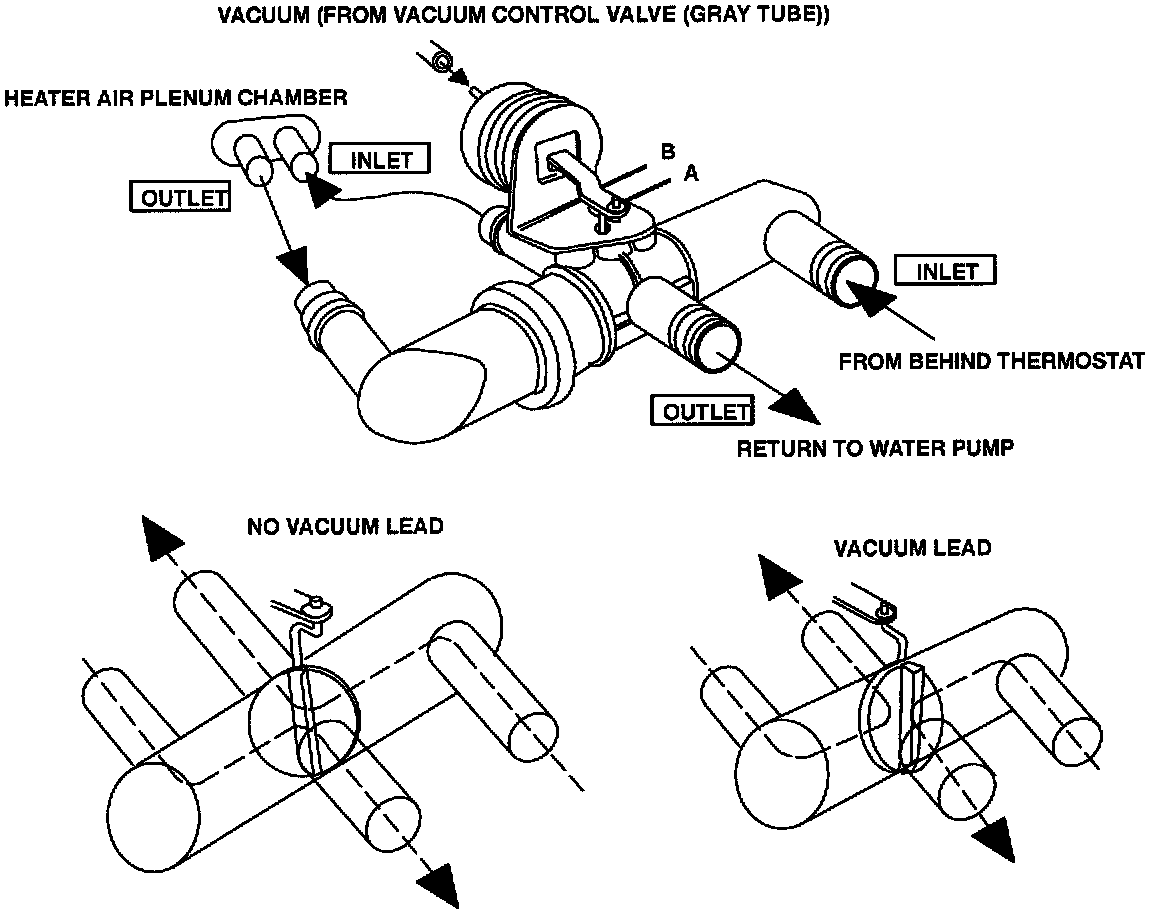 VACUUM (FROM VACUUM CONTROL VALVE (GRAY TUBE))

HEATER AIR PLENUM CHAMBER

INLET

OUTLET

B

A

INLET

FROM BEHIND THERMOSTAT

OUTLET

RETURN TO WATER PUMP

NO VACUUM LEAD

VACUUM LEAD