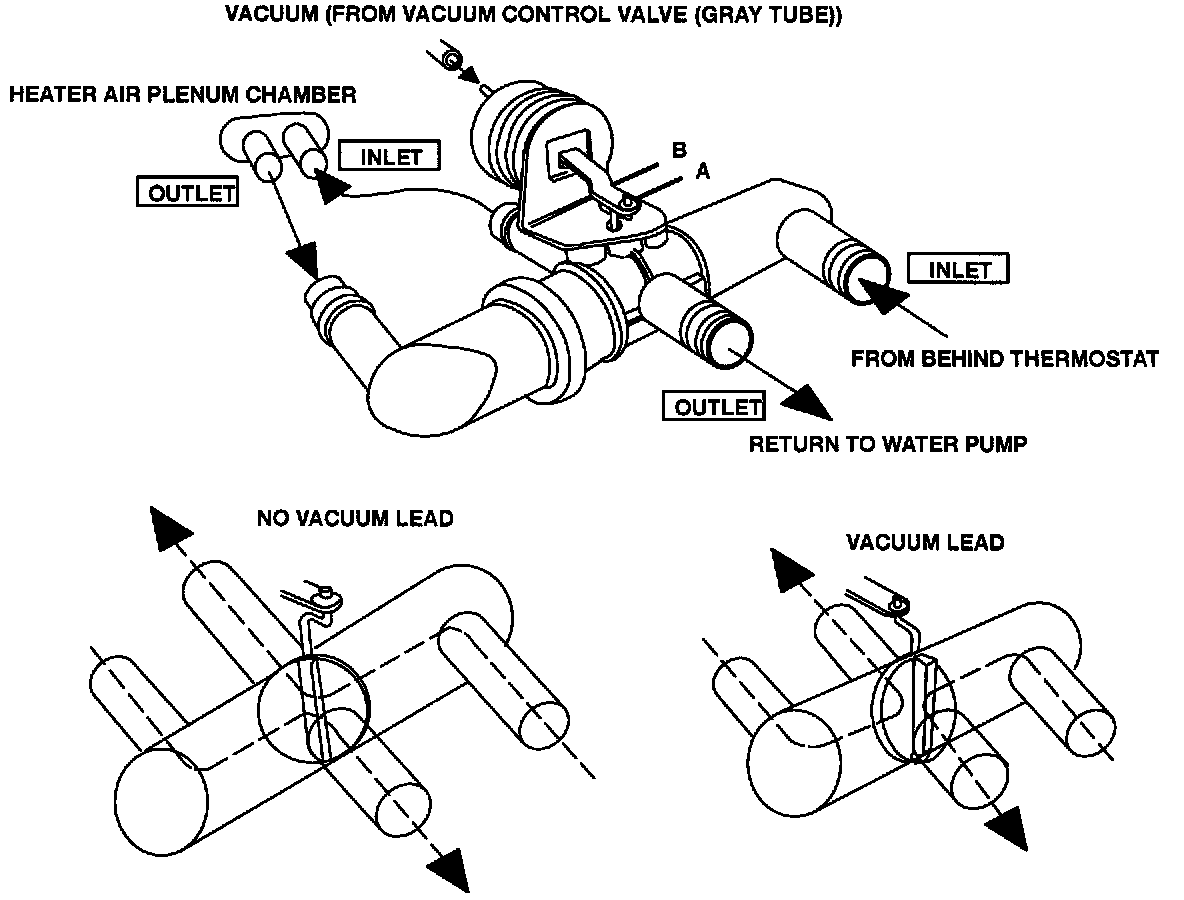 VACUUM (FROM VACUUM CONTROL VALVE (GRAY TUBE))

HEATER AIR PLENUM CHAMBER

INLET

OUTLET

B

A

INLET

FROM BEHIND THERMOSTAT

OUTLET

RETURN TO WATER PUMP

NO VACUUM LEAD

VACUUM LEAD