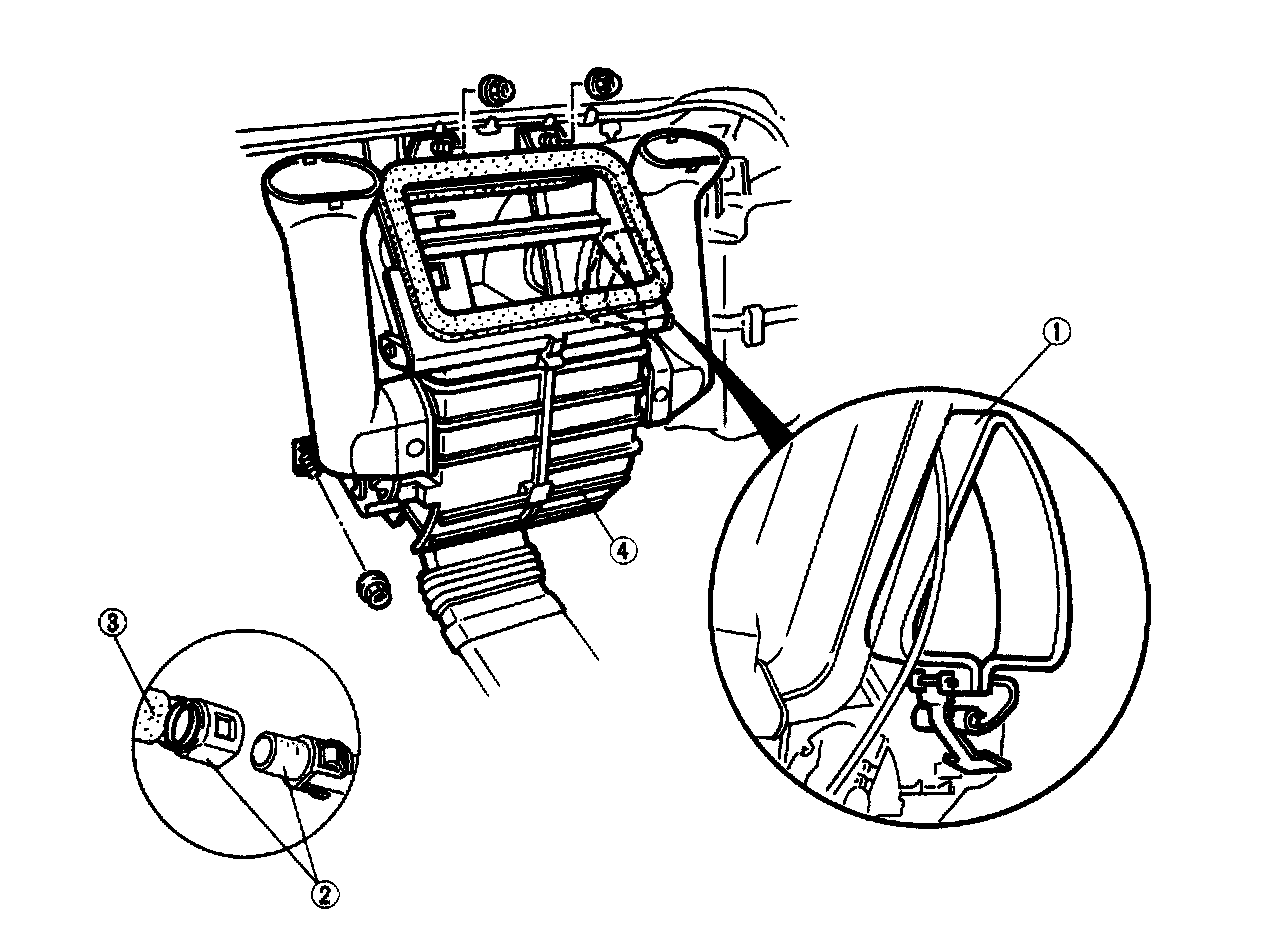 ①
④
③
②