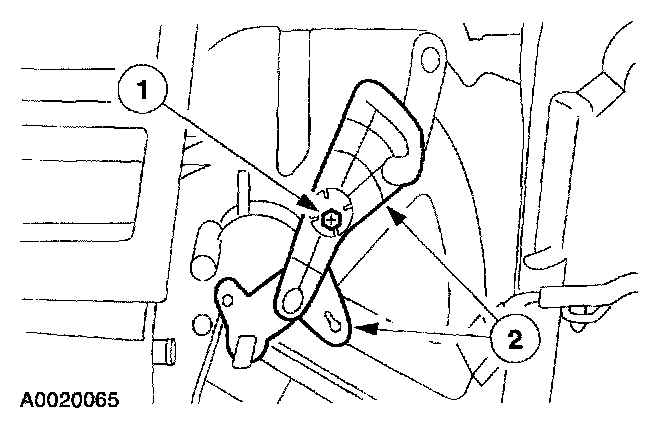 1
2
A0020065