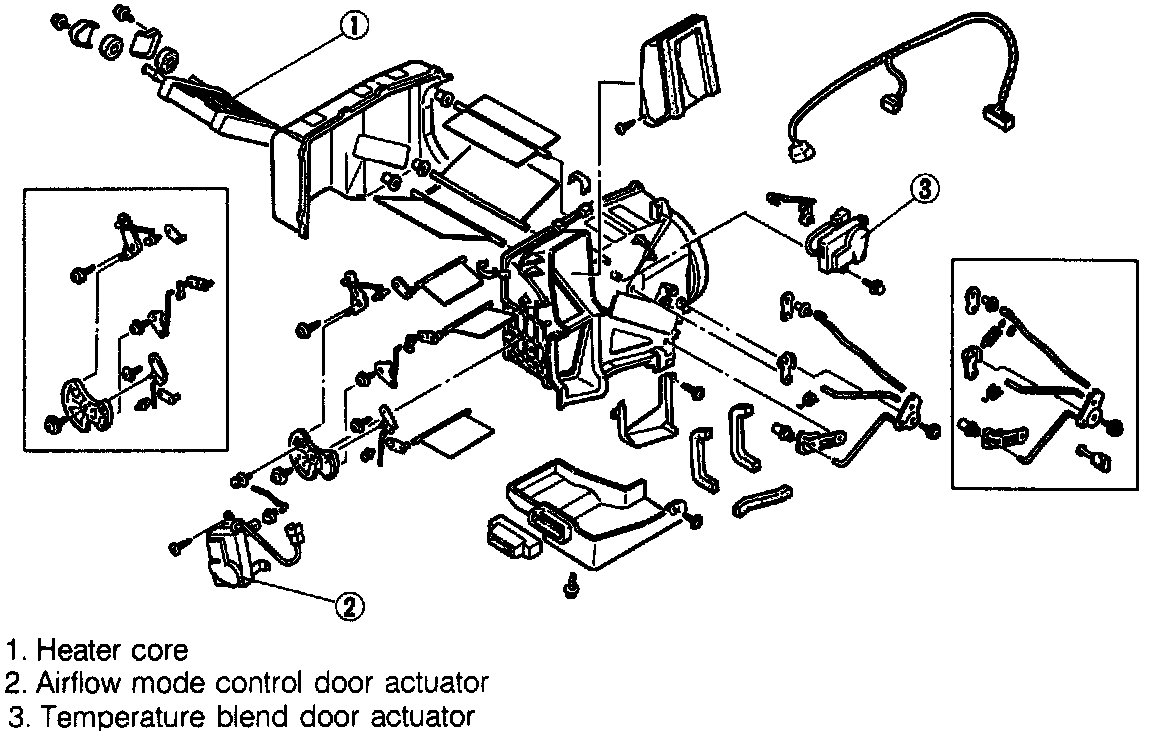 1

3

2

1. Heater core
2. Airflow mode control door actuator
3. Temperature blend door actuator