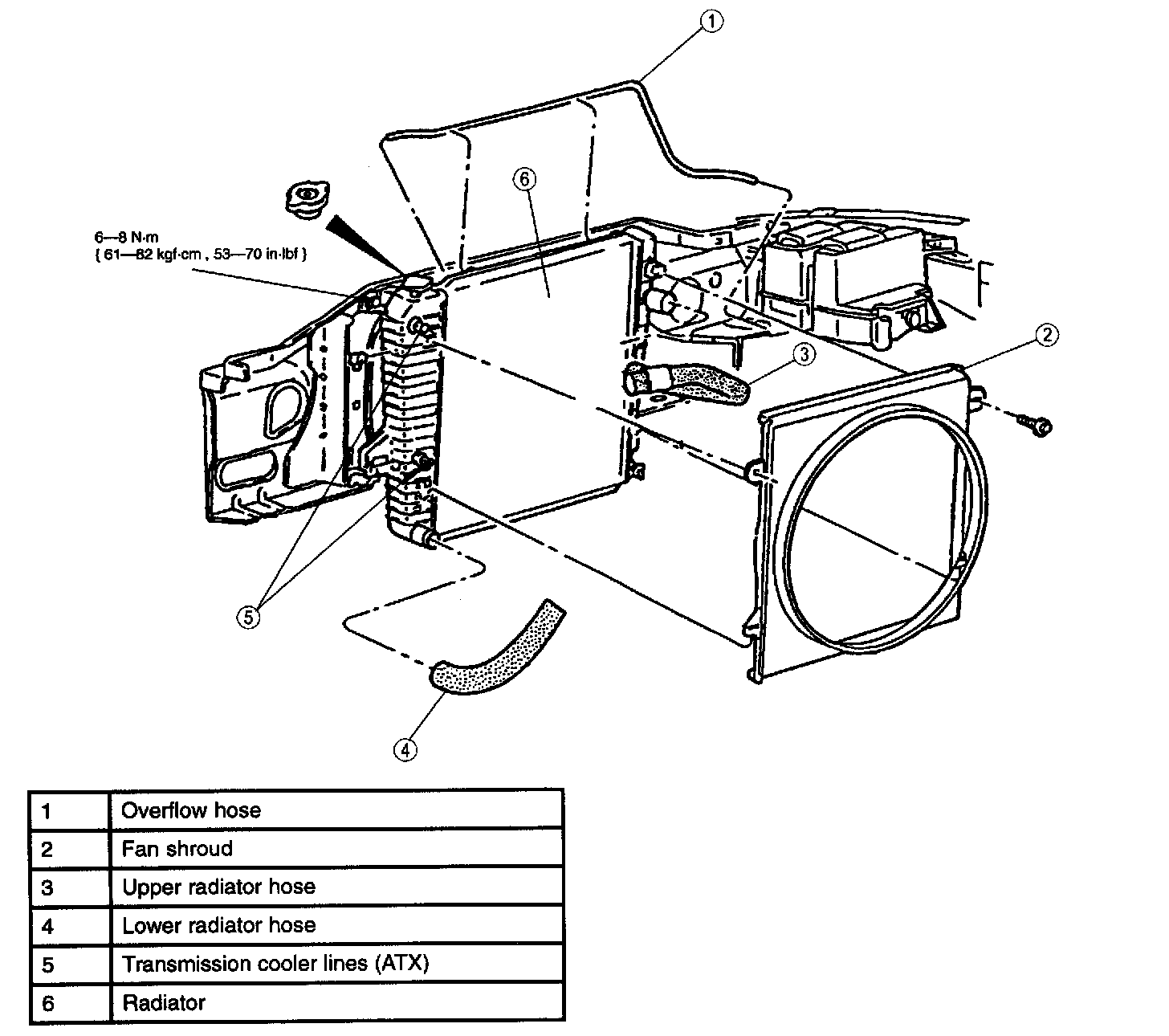 1

6

6—8 N·m
{ 61—82 kgf·cm , 53—70 in·lbf }

2

3

5

4

| 1 | Overflow hose |
|---|---|
| 2 | Fan shroud |
| 3 | Upper radiator hose |
| 4 | Lower radiator hose |
| 5 | Transmission cooler lines (ATX) |
| 6 | Radiator |