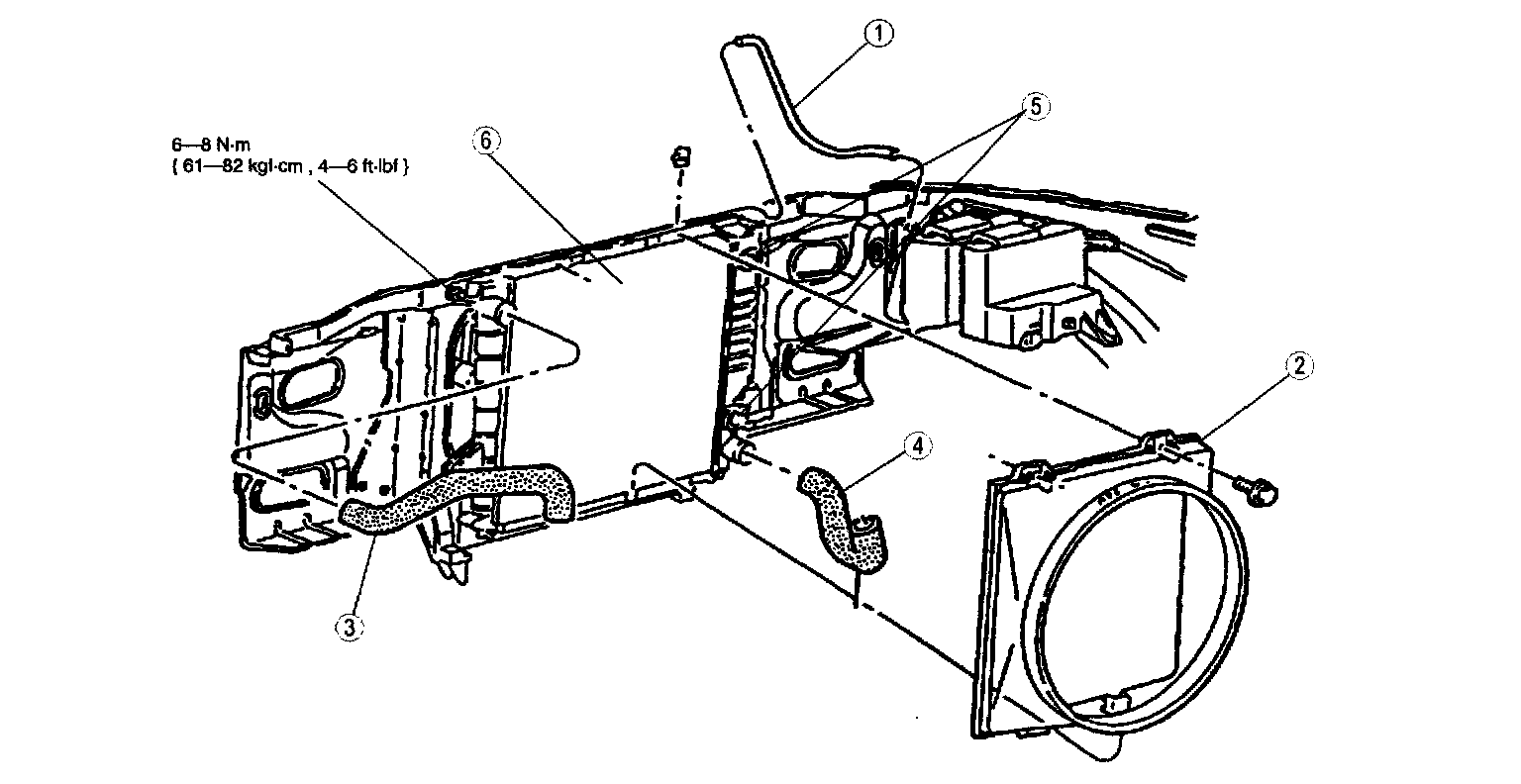 6—8 N·m
{ 61—82 kgf·cm , 4—6 ft·lbf }

1

5

6

2

4

3