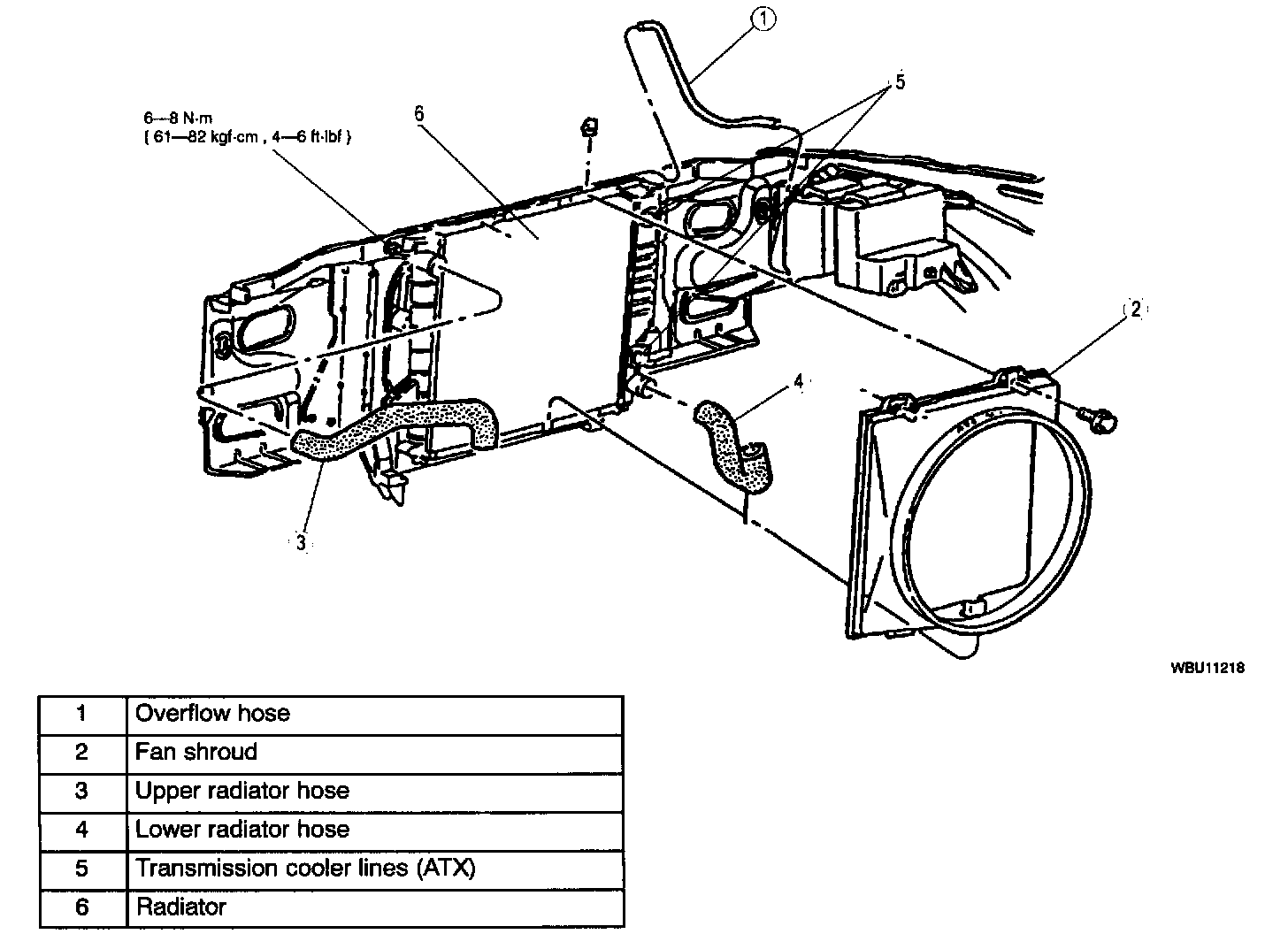 1

5

6—8 N·m
{ 61—82 kgf·cm , 4—6 ft·lbf }

6

2

4

3

WBU11218

| 1 | Overflow hose |
|---|---|
| 2 | Fan shroud |
| 3 | Upper radiator hose |
| 4 | Lower radiator hose |
| 5 | Transmission cooler lines (ATX) |
| 6 | Radiator |