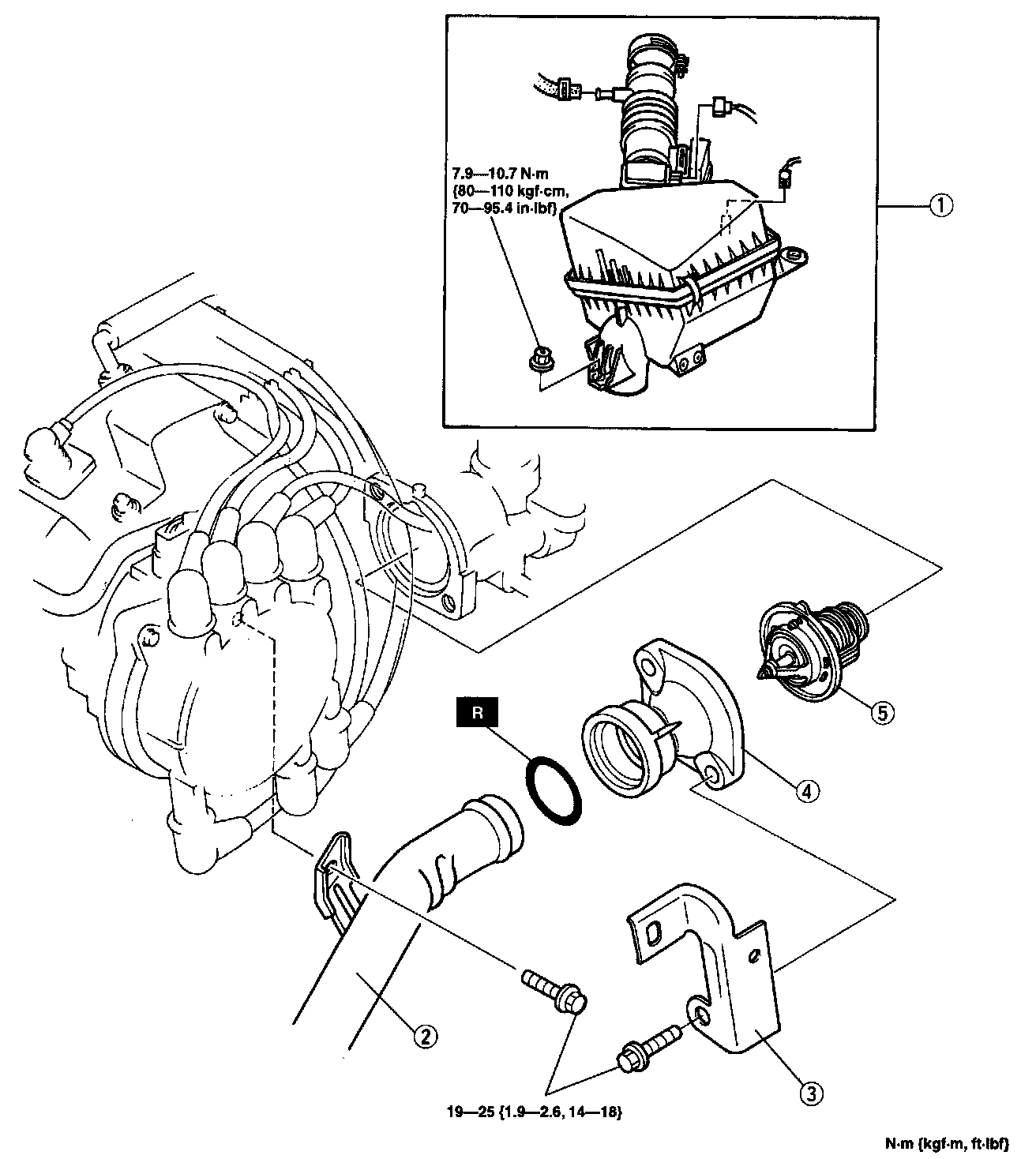 7.9—10.7 N·m {80—110 kgf·cm, 70—95.4 in·lbf}

①

R

⑤

④

②

③

19—25 {1.9—2.6, 14—18}

N·m {kgf·m, ft·lbf}