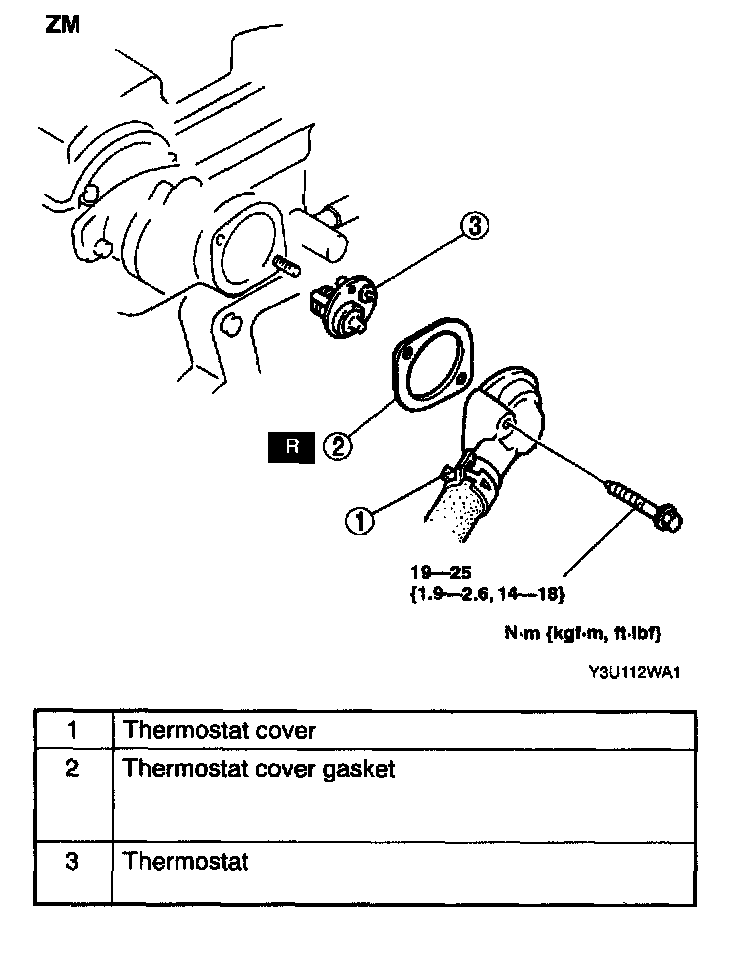 ZM

③

R ②

①

19—25
{1.9—2.6, 14—18}

N·m {kgf·m, ft·lbf}

Y3U112WA1

| 1 | Thermostat cover |
|---|---|
| 2 | Thermostat cover gasket |
| 3 | Thermostat |