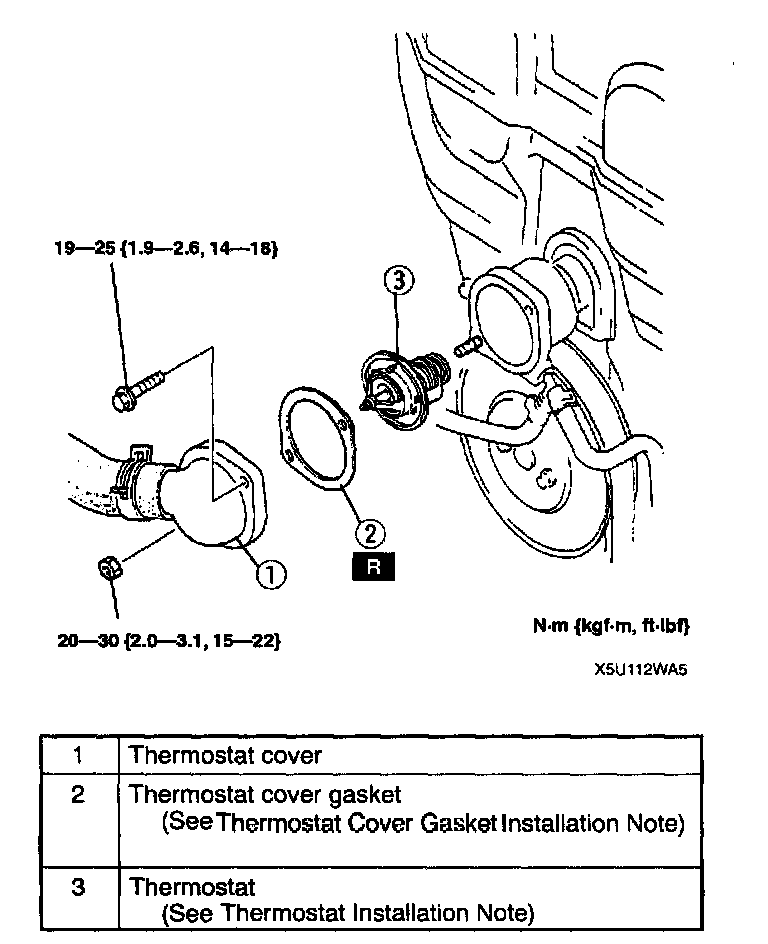 19—25 {1.9—2.6, 14—18}

3

2

R

1

20—30 {2.0—3.1, 15—22}

N·m {kgf·m, ft·lbf}

X5U112WA5

| 1 | Thermostat cover |
|---|---|
| 2 | Thermostat cover gasket (See Thermostat Cover Gasket Installation Note) |
| 3 | Thermostat (See Thermostat Installation Note) |