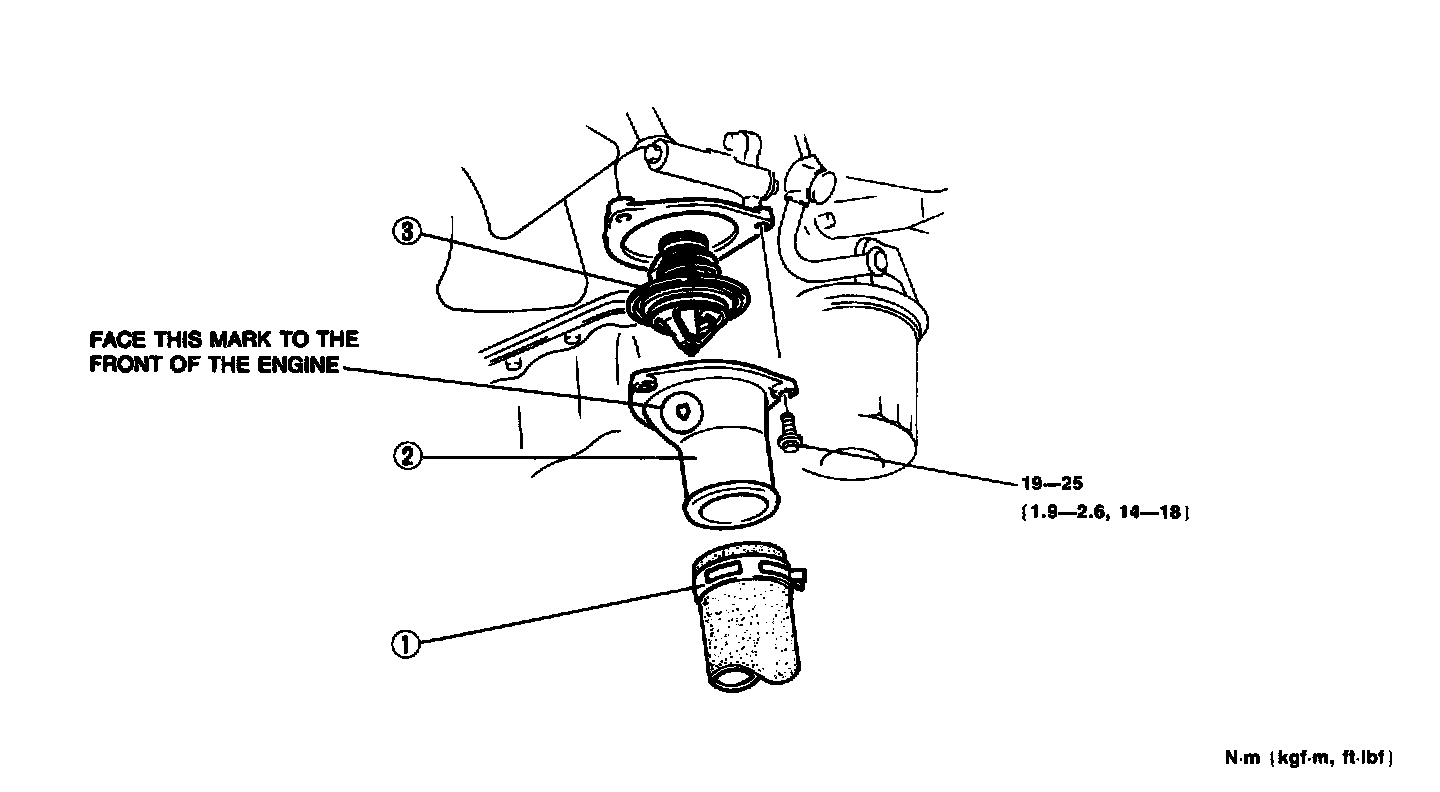 3

FACE THIS MARK TO THE FRONT OF THE ENGINE

2

19—25
{1.9—2.6, 14—18}

1

N·m {kgf·m, ft·lbf}