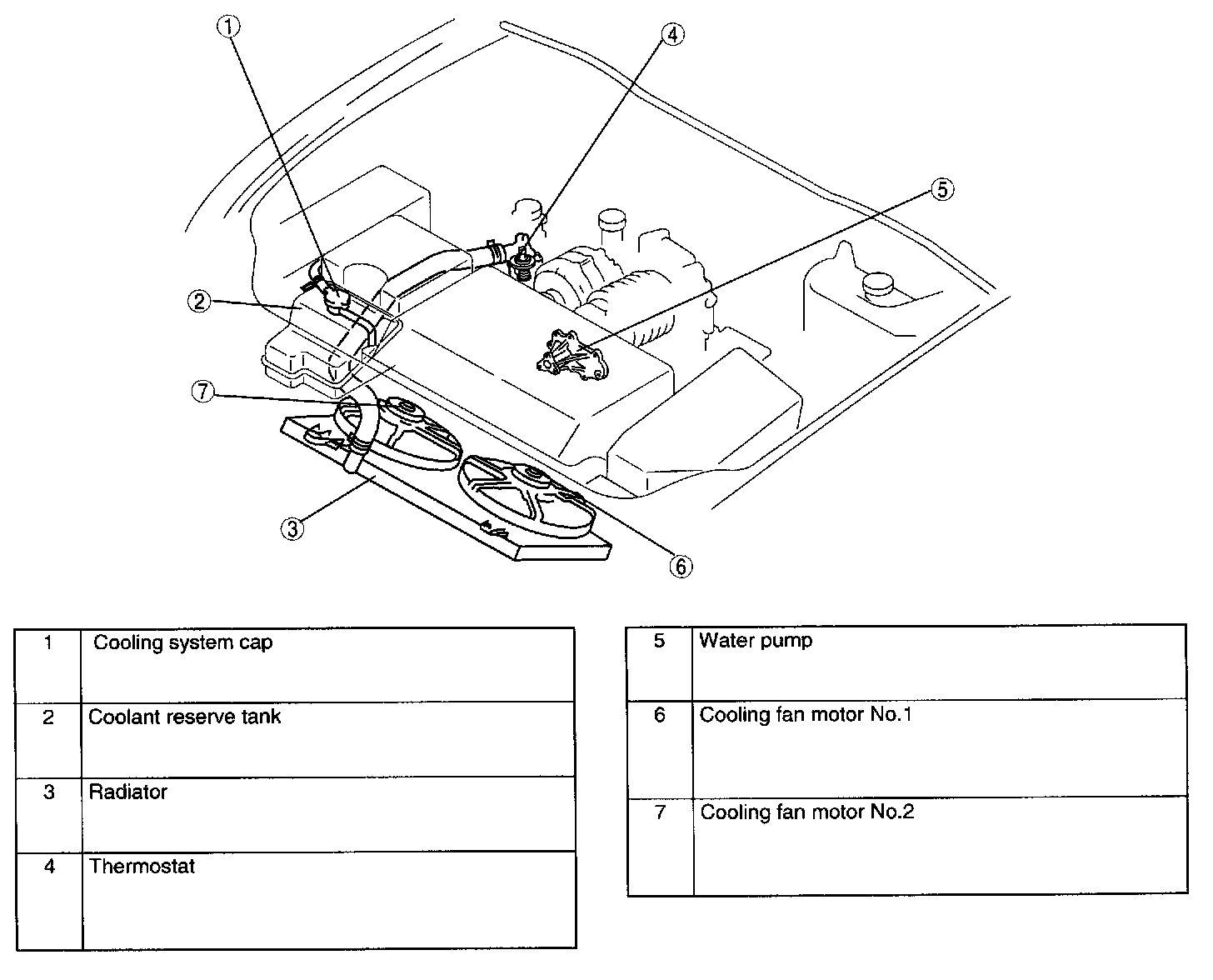 1
4
5
2
7
3
6

| 1 | Cooling system cap |
|---|---|
| 2 | Coolant reserve tank |
| 3 | Radiator |
| 4 | Thermostat |

| 5 | Water pump |
|---|---|
| 6 | Cooling fan motor No.1 |
| 7 | Cooling fan motor No.2 |