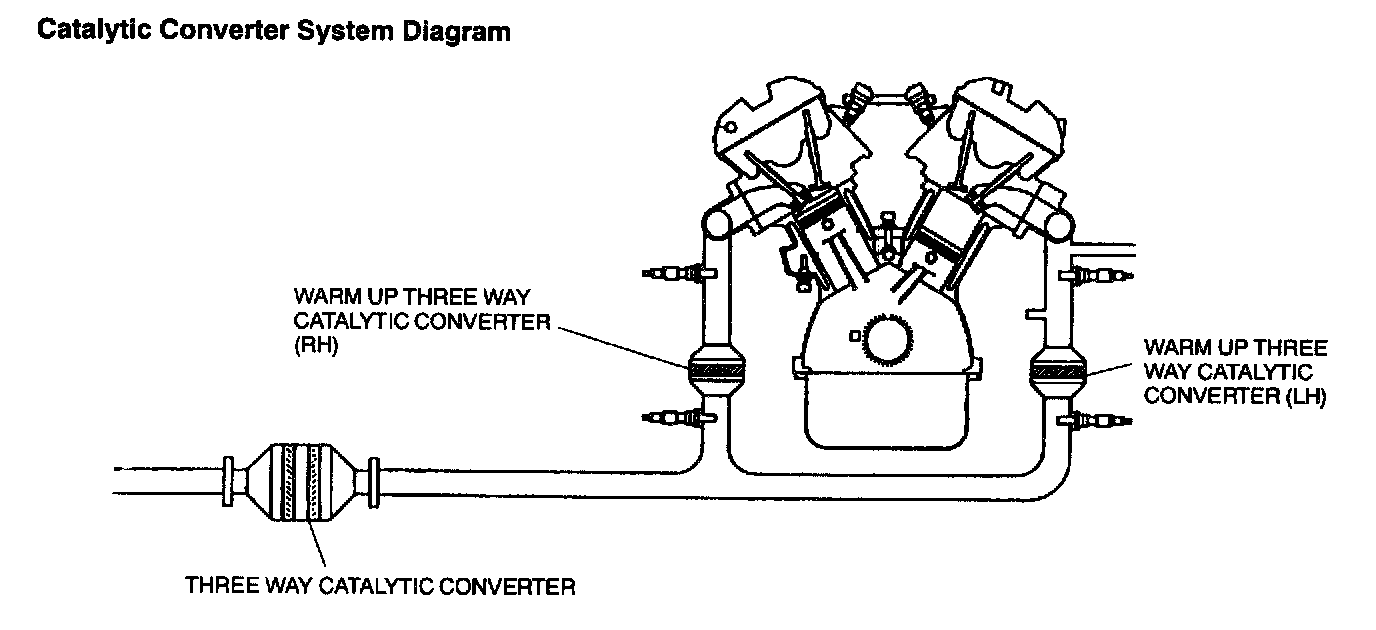 Catalytic Converter System Diagram

WARM UP THREE WAY CATALYTIC CONVERTER (RH)

WARM UP THREE WAY CATALYTIC CONVERTER (LH)

THREE WAY CATALYTIC CONVERTER