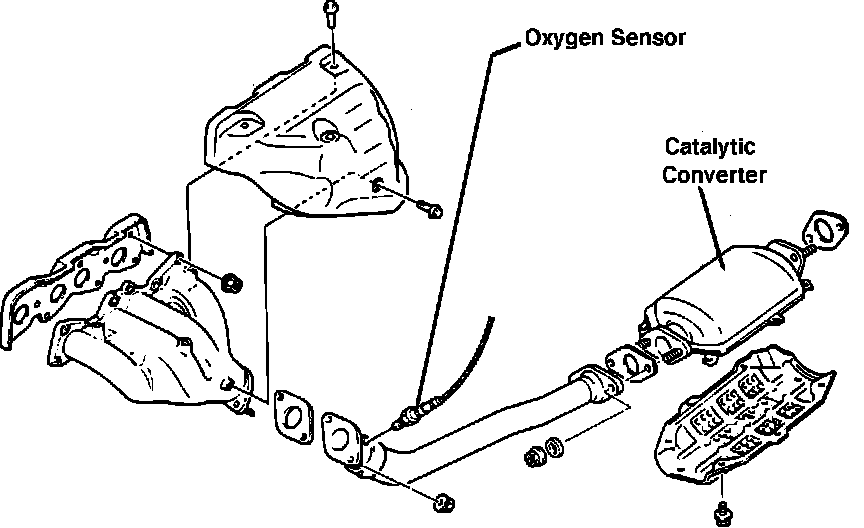 Oxygen Sensor

Catalytic Converter