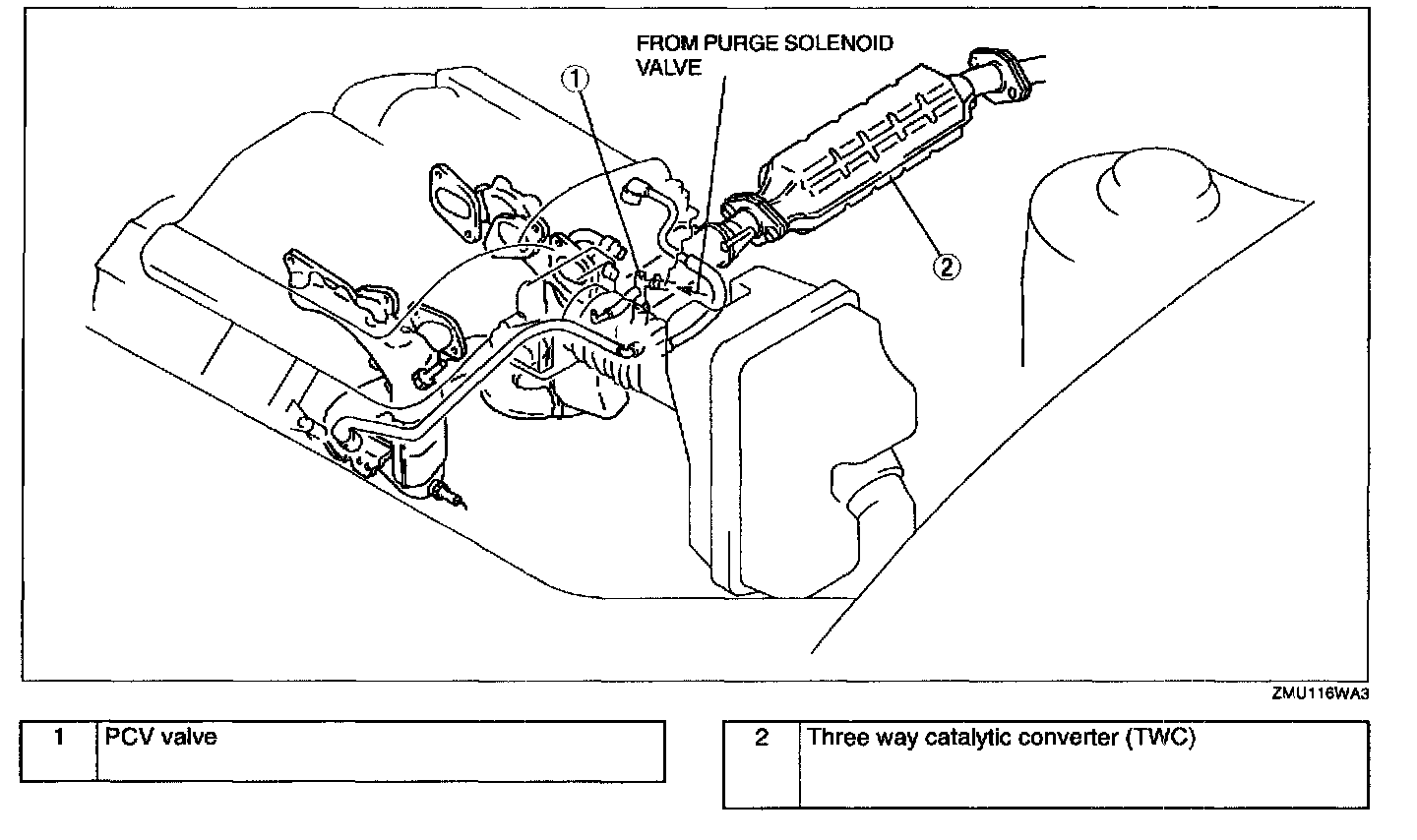 FROM PURGE SOLENOID VALVE

①

②

ZMU116WA3

| 1 | PCV valve |
|---|---|

| 2 | Three way catalytic converter (TWC) |
|---|---|