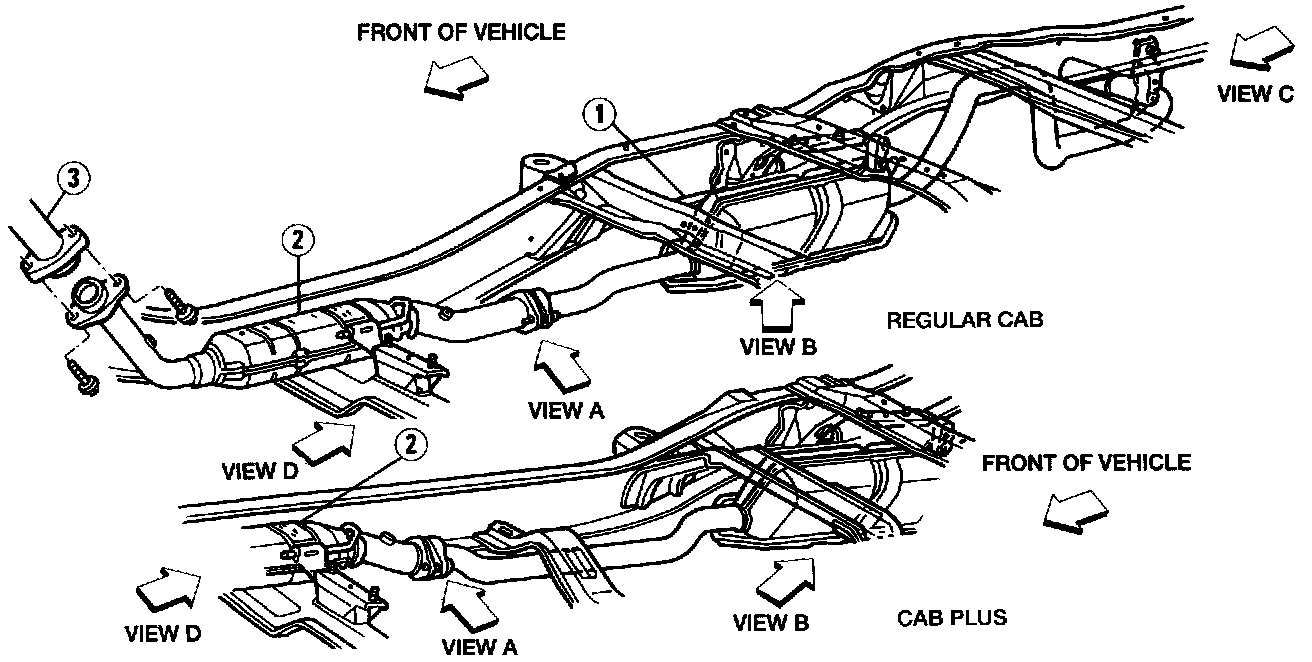 FRONT OF VEHICLE

VIEW C

1

3

2

REGULAR CAB

VIEW B

VIEW A

VIEW D

2

FRONT OF VEHICLE

VIEW D

VIEW A

VIEW B

CAB PLUS