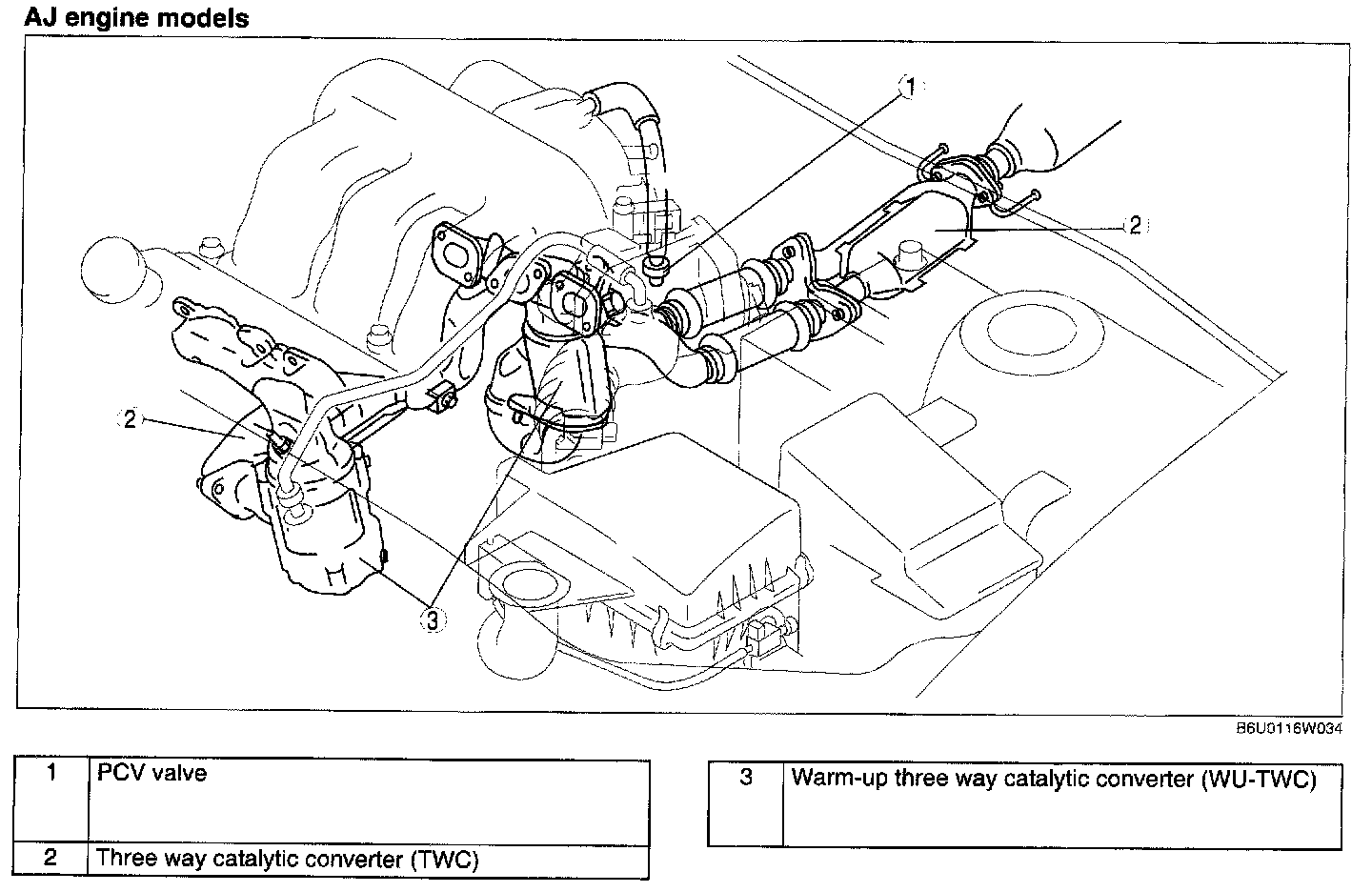 AJ engine models

1

2

2

3

B6U0116W034

| 1 | PCV valve |
|---|---|
| 2 | Three way catalytic converter (TWC) |

| 3 | Warm-up three way catalytic converter (WU-TWC) |
|---|---|