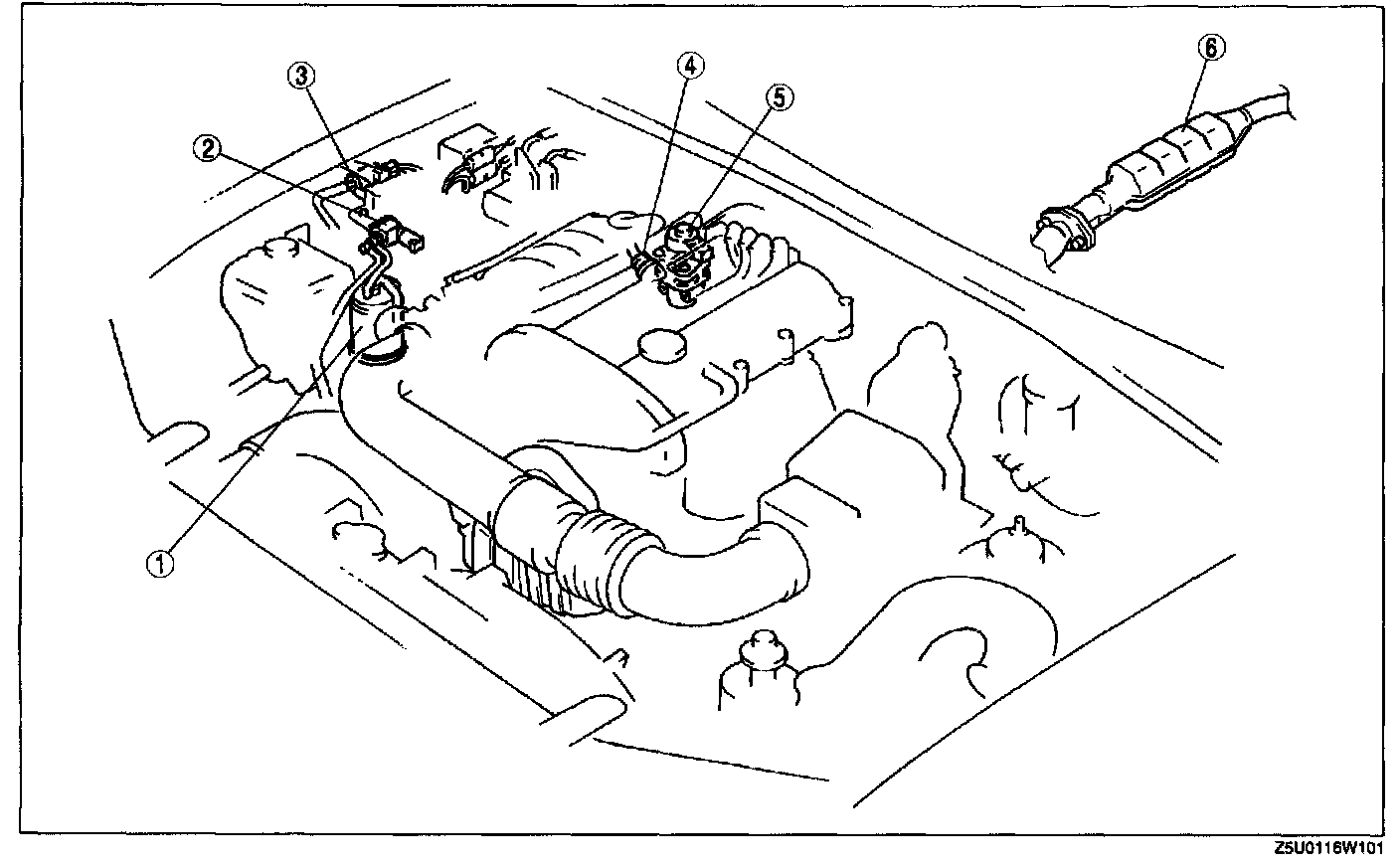 3
2
4
5
6
1
Z5U0116W101