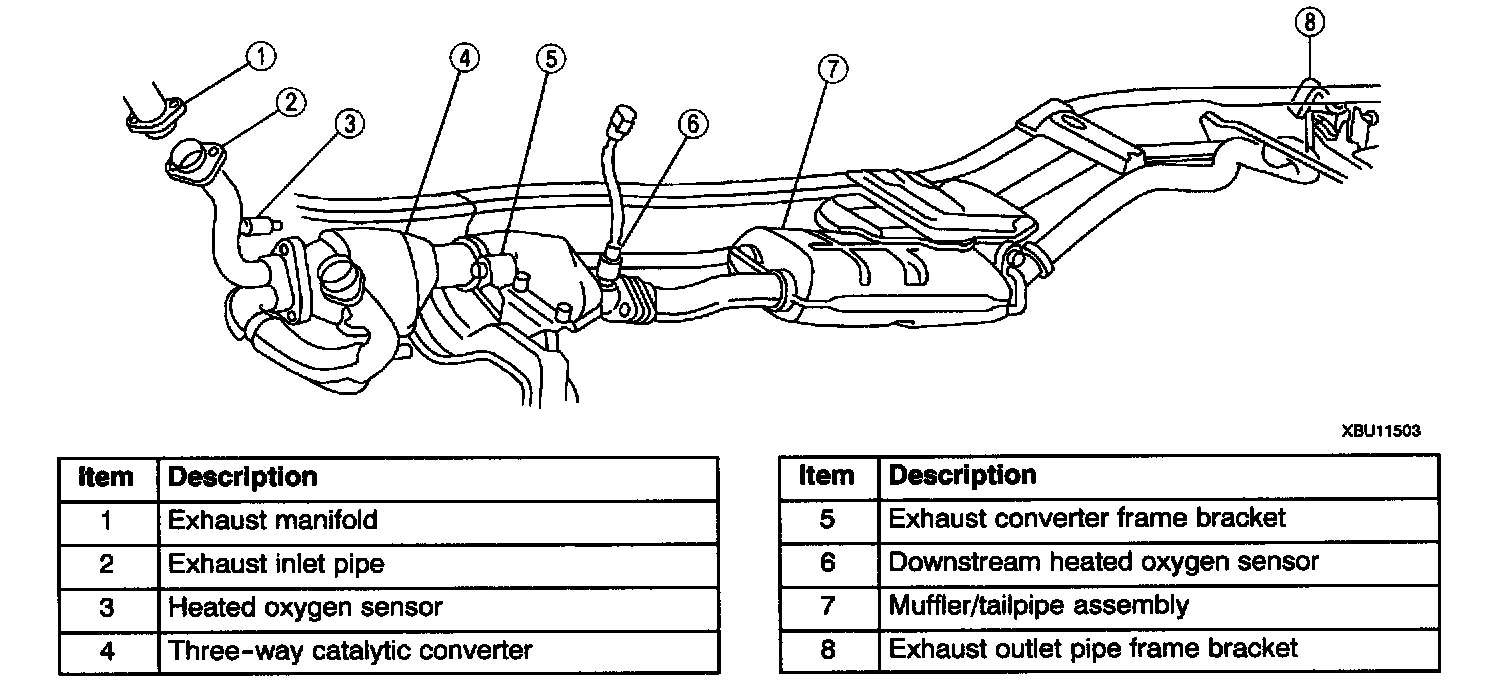 1
2
3
4
5
6
7
8

XBU11503

| Item | Description |
|---|---|
| 1 | Exhaust manifold |
| 2 | Exhaust inlet pipe |
| 3 | Heated oxygen sensor |
| 4 | Three-way catalytic converter |

| Item | Description |
|---|---|
| 5 | Exhaust converter frame bracket |
| 6 | Downstream heated oxygen sensor |
| 7 | Muffler/tailpipe assembly |
| 8 | Exhaust outlet pipe frame bracket |