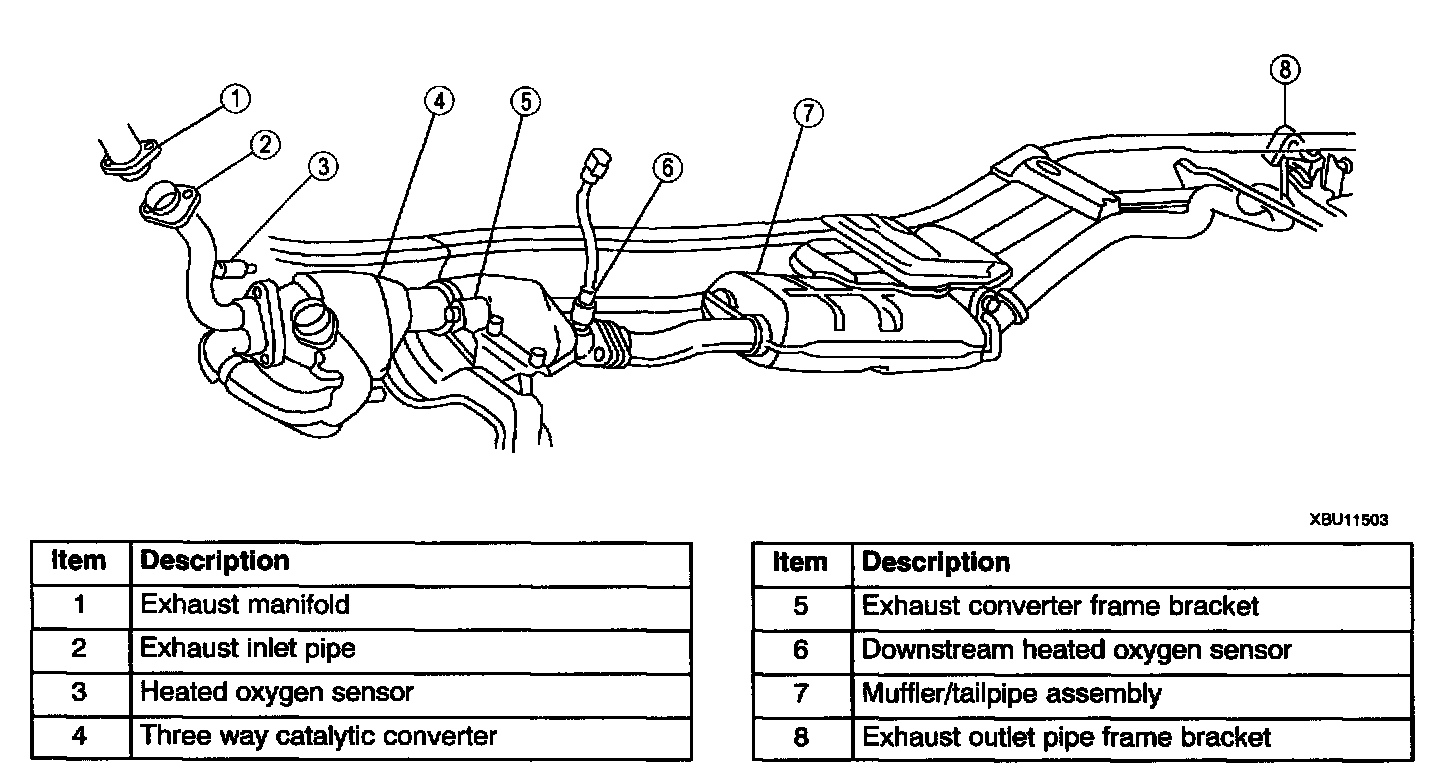 1
2
3
4
5
6
7
8

XBU11503

| Item | Description |
|---|---|
| 1 | Exhaust manifold |
| 2 | Exhaust inlet pipe |
| 3 | Heated oxygen sensor |
| 4 | Three way catalytic converter |

| Item | Description |
|---|---|
| 5 | Exhaust converter frame bracket |
| 6 | Downstream heated oxygen sensor |
| 7 | Muffler/tailpipe assembly |
| 8 | Exhaust outlet pipe frame bracket |