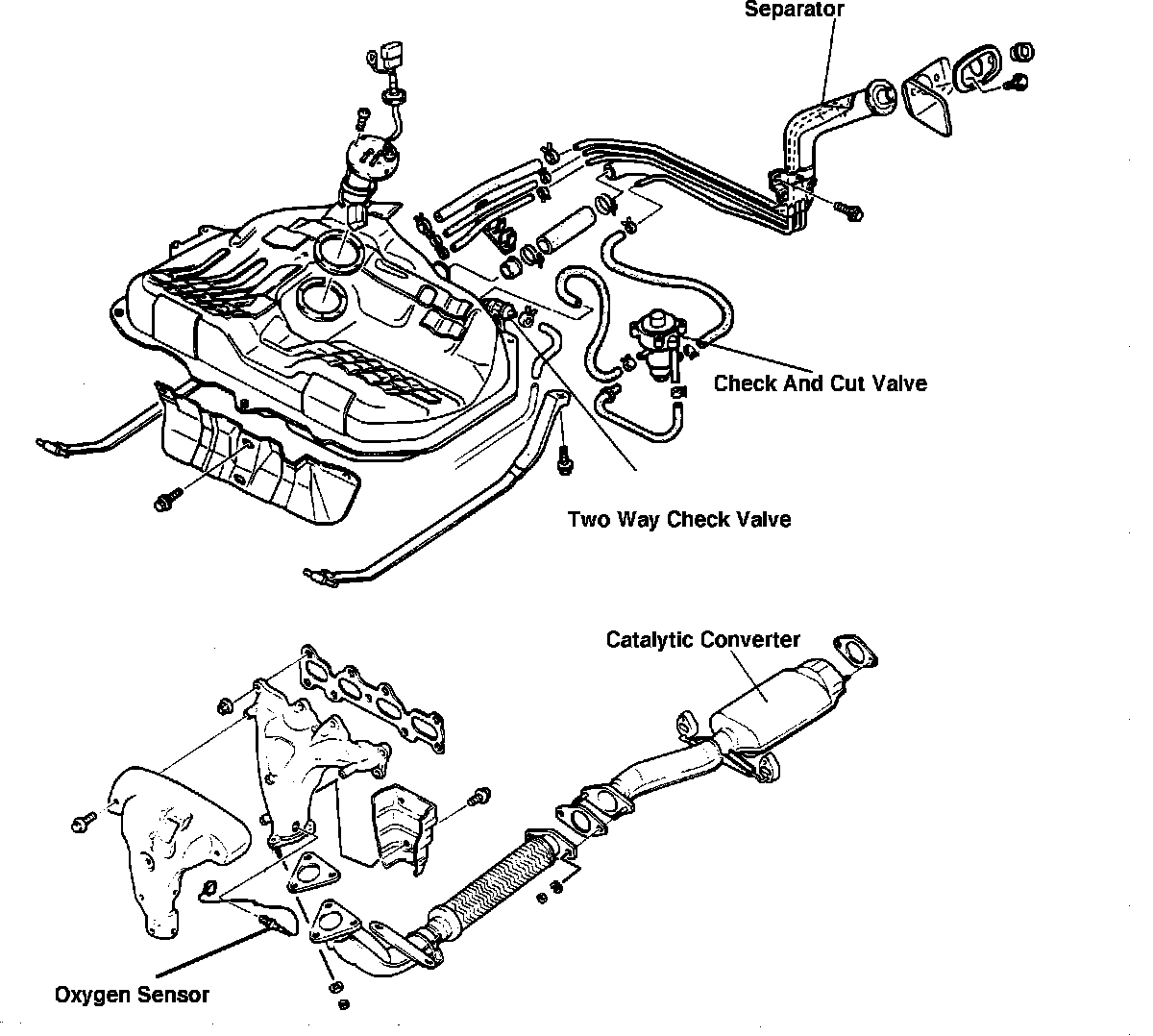 Separator

Check And Cut Valve

Two Way Check Valve

Catalytic Converter

Oxygen Sensor