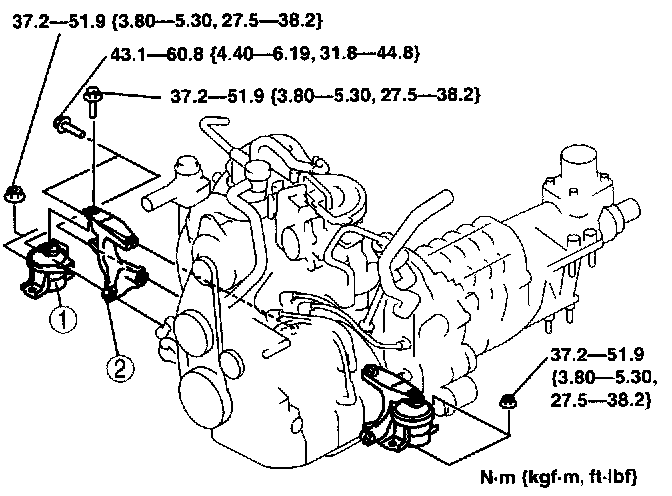 37.2—51.9 {3.80—5.30, 27.5—38.2}

43.1—60.8 {4.40—6.19, 31.8—44.8}

37.2—51.9 {3.80—5.30, 27.5—38.2}

1

2

37.2—51.9 {3.80—5.30, 27.5—38.2}

N·m {kgf·m, ft·lbf}