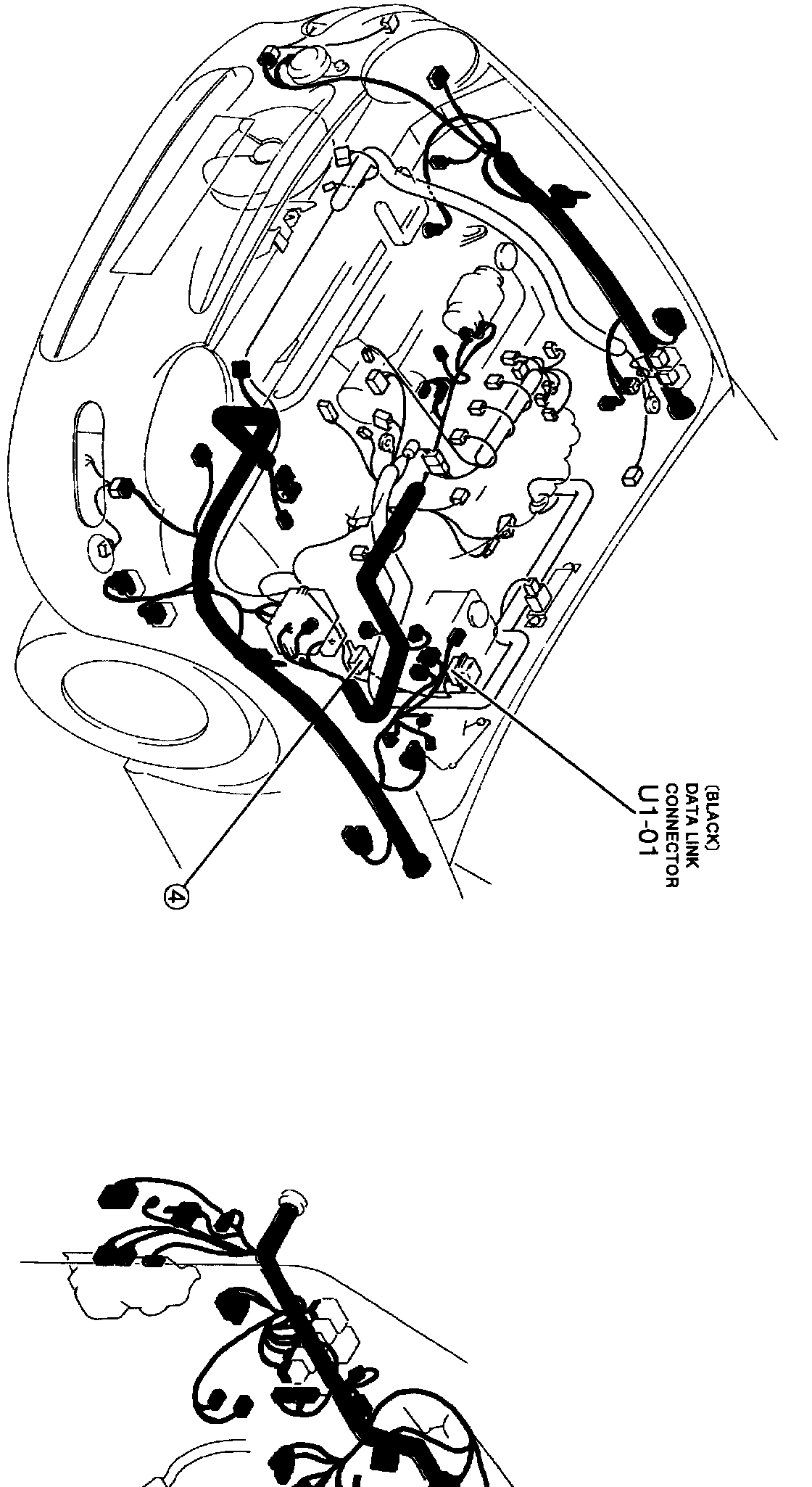 U1-01
DATA LINK CONNECTOR
(BLACK)

4