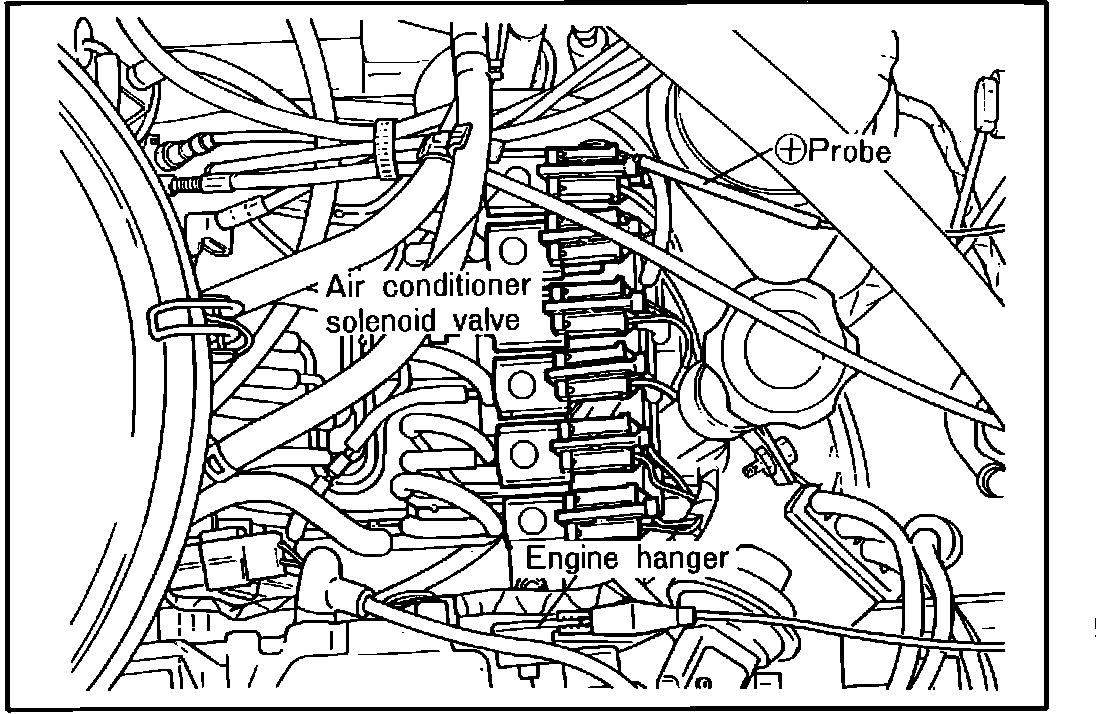 ⊕Probe

Air conditioner solenoid valve

Engine hanger