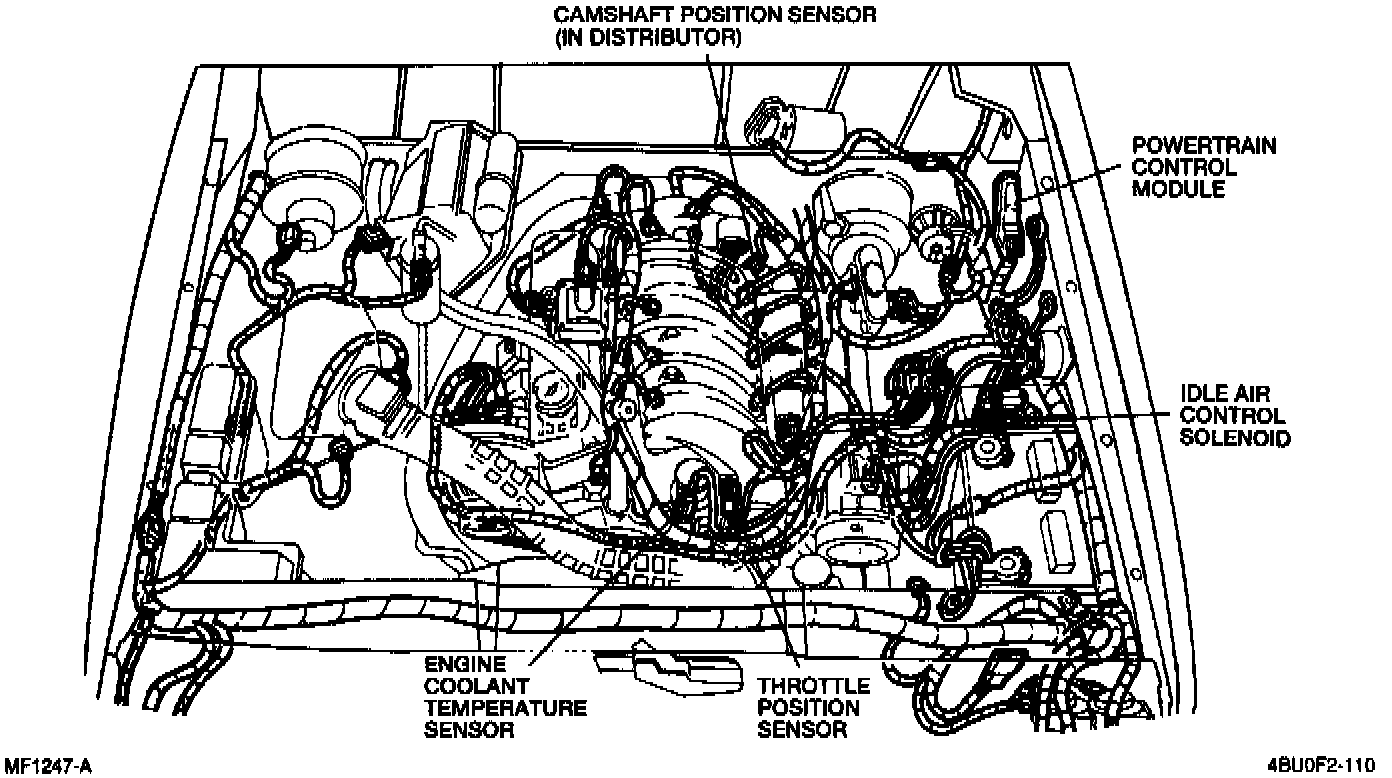 CAMSHAFT POSITION SENSOR (IN DISTRIBUTOR)

POWERTRAIN CONTROL MODULE

IDLE AIR CONTROL SOLENOID

ENGINE COOLANT TEMPERATURE SENSOR

THROTTLE POSITION SENSOR

MF1247-A

4BU0F2-110