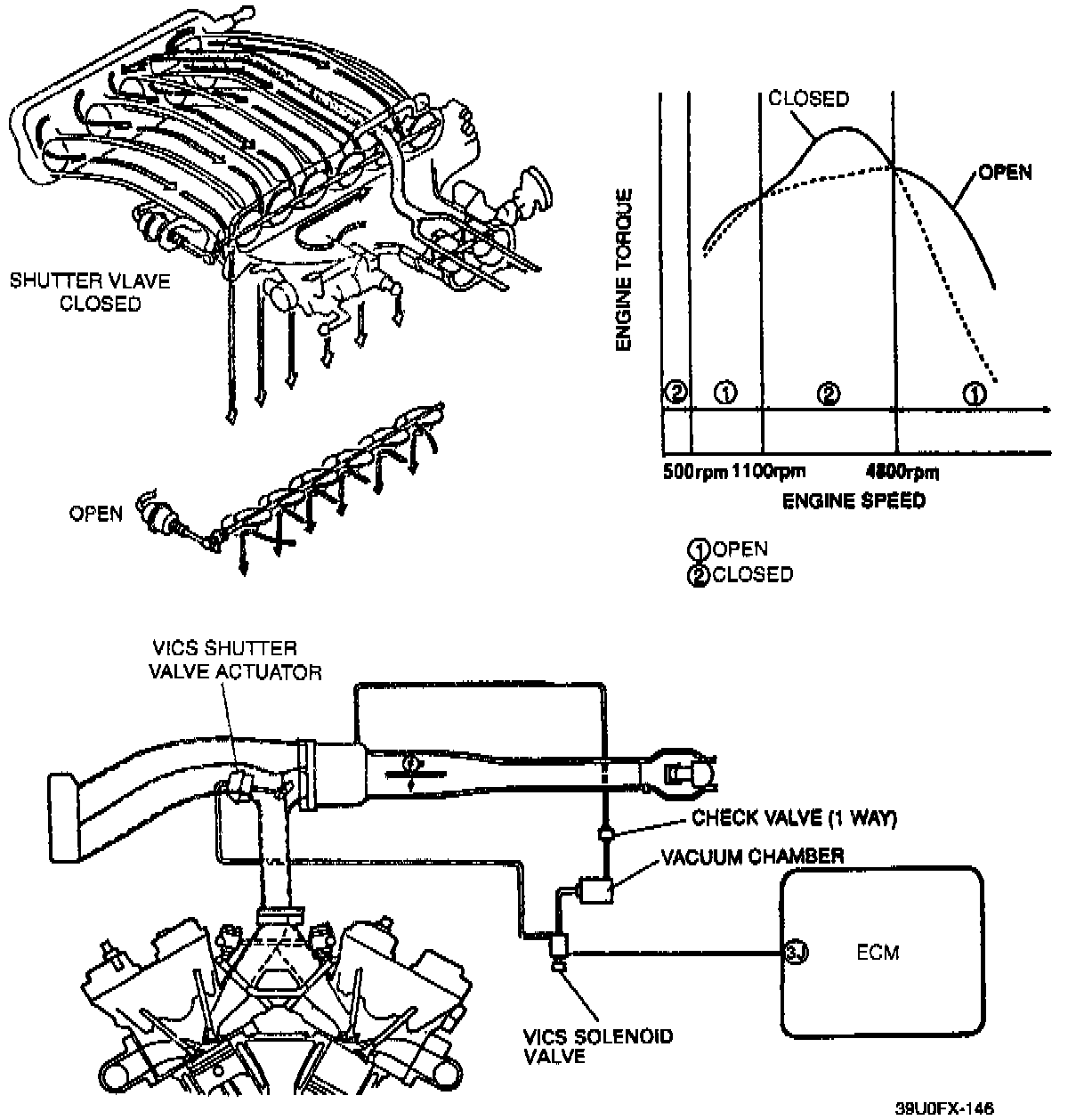 SHUTTER VLAVE CLOSED

OPEN

CLOSED

OPEN

ENGINE TORQUE

② ① ② ①

500rpm 1100rpm 4800rpm

ENGINE SPEED

① OPEN
② CLOSED

VICS SHUTTER VALVE ACTUATOR

CHECK VALVE (1 WAY)

VACUUM CHAMBER

3J

ECM

VICS SOLENOID VALVE

39U0FX-146