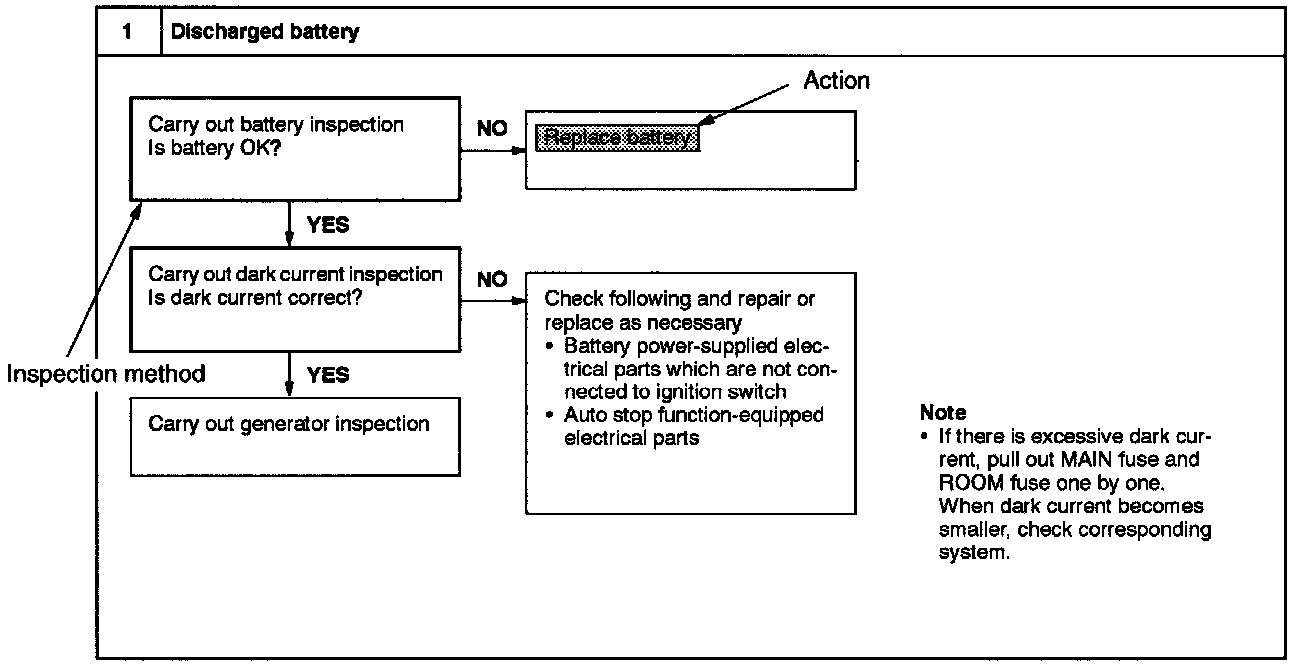 1 Discharged battery

Action

Carry out battery inspection
Is battery OK?

NO

Replace battery

YES

Carry out dark current inspection
Is dark current correct?

NO

Check following and repair or replace as necessary
• Battery power-supplied electrical parts which are not connected to ignition switch
• Auto stop function-equipped electrical parts

Inspection method

YES

Carry out generator inspection

Note
• If there is excessive dark current, pull out MAIN fuse and ROOM fuse one by one. When dark current becomes smaller, check corresponding system.